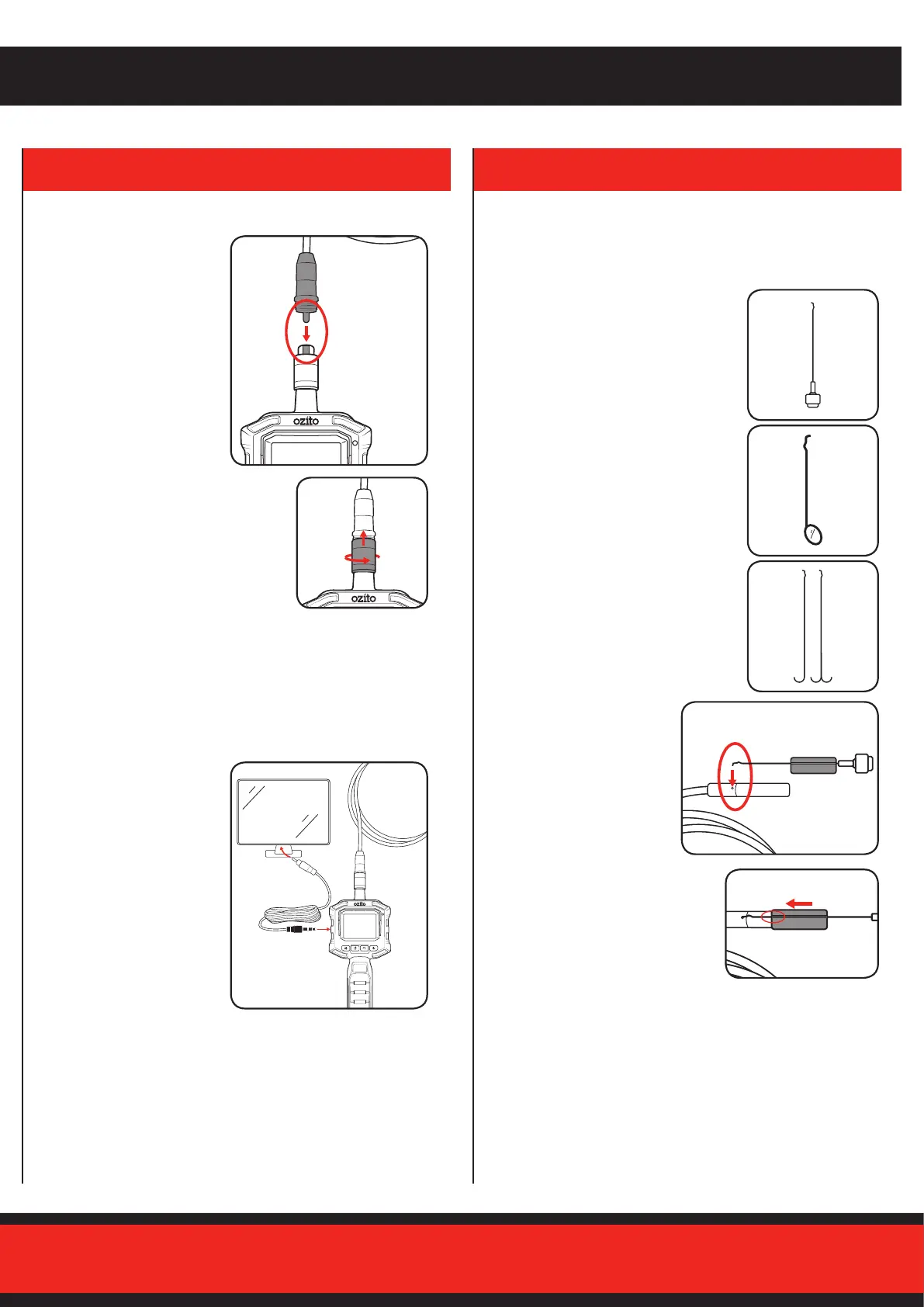 ozito

ozito

ozito