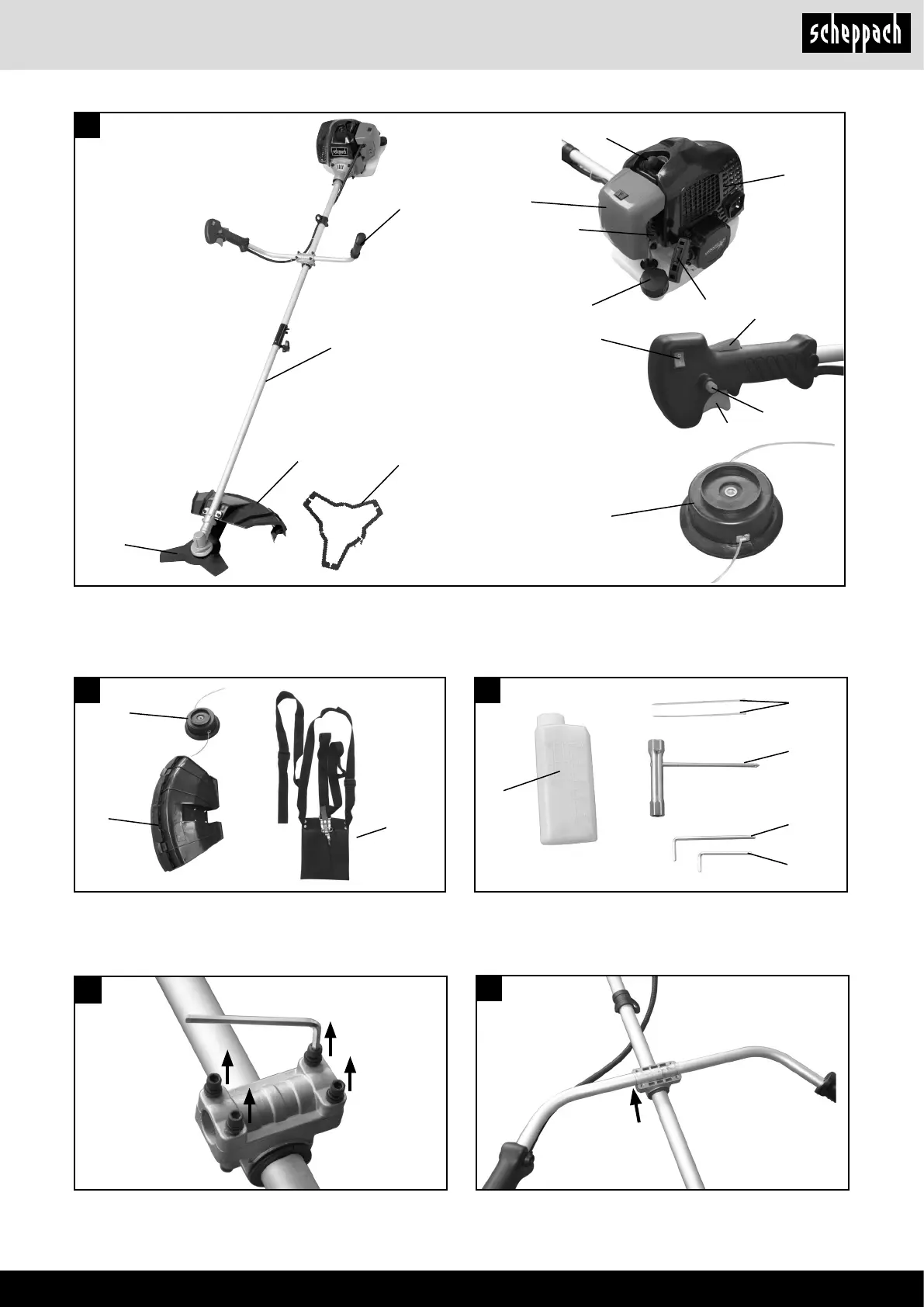 scheppach