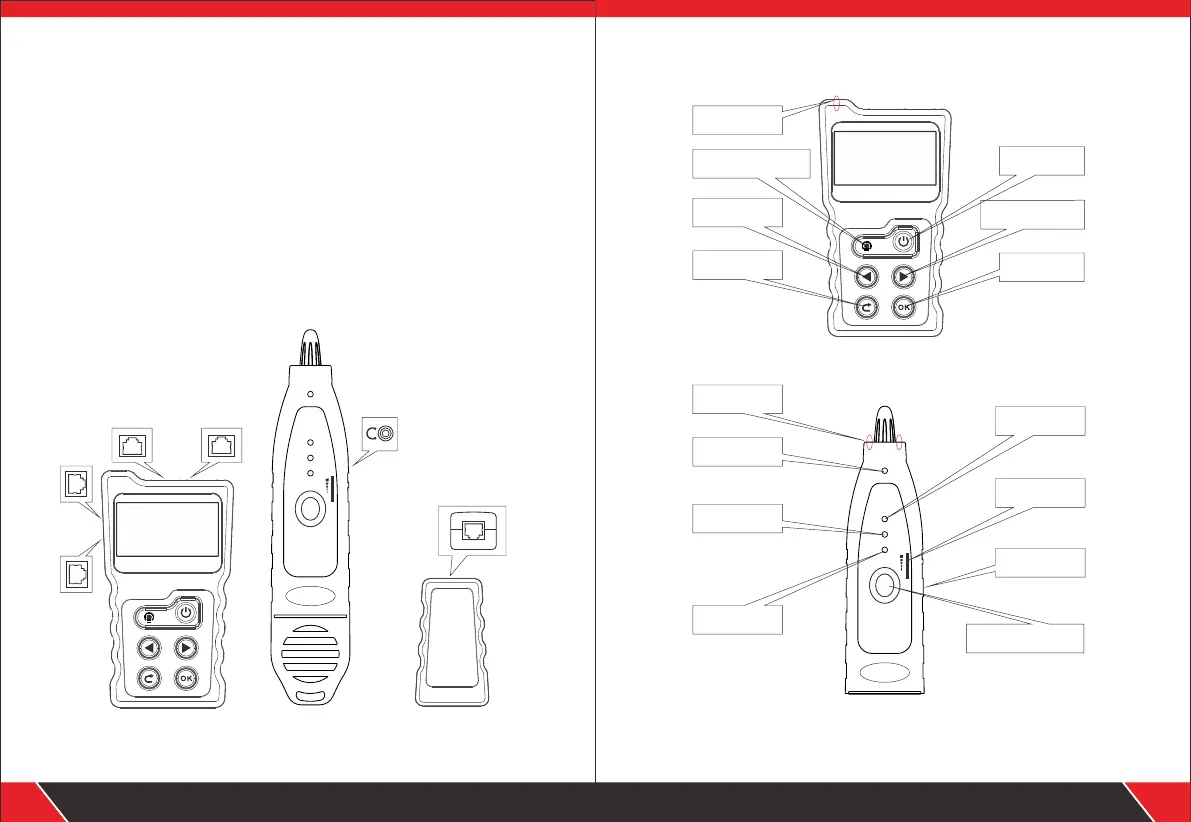 OK

OK