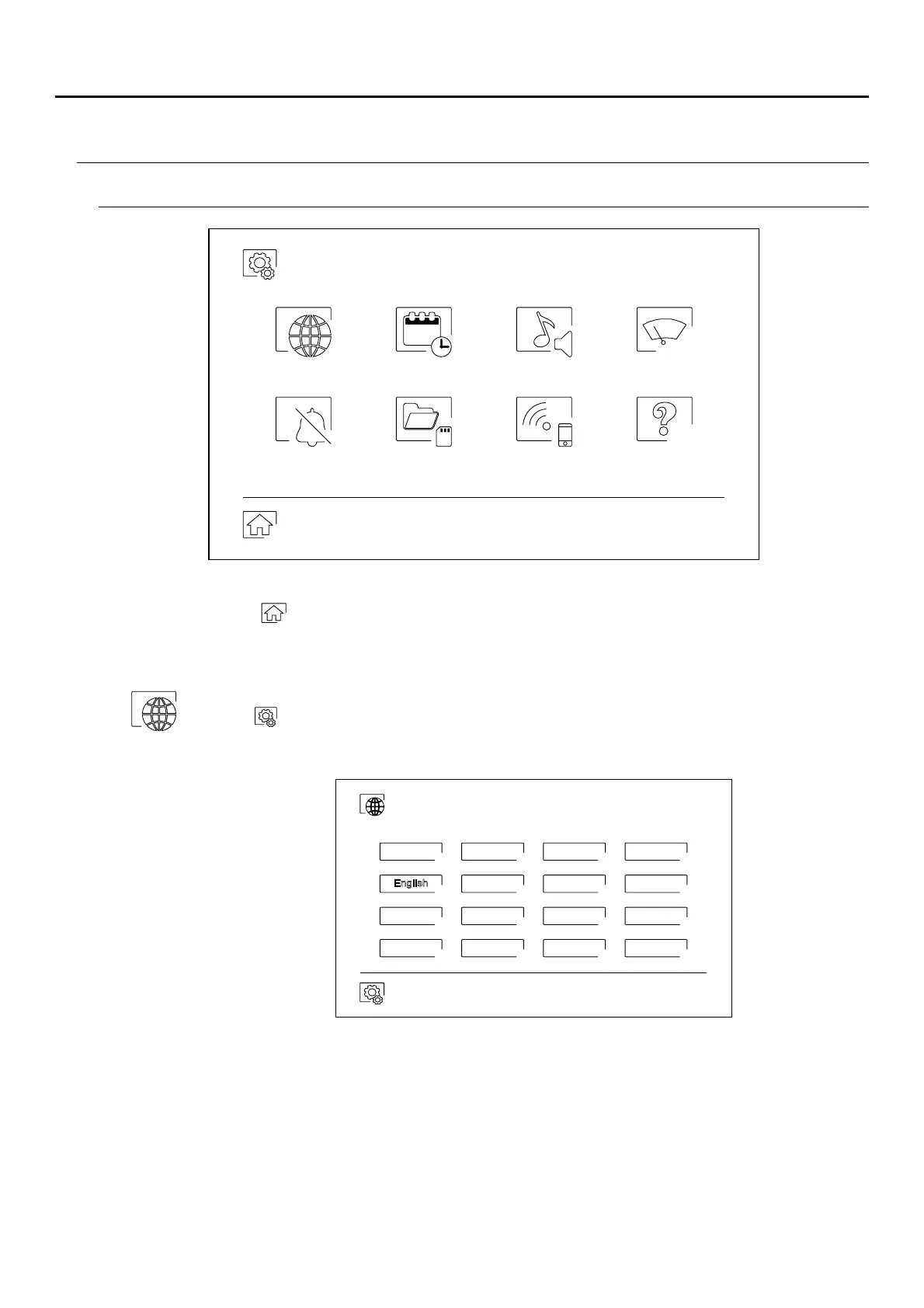 English