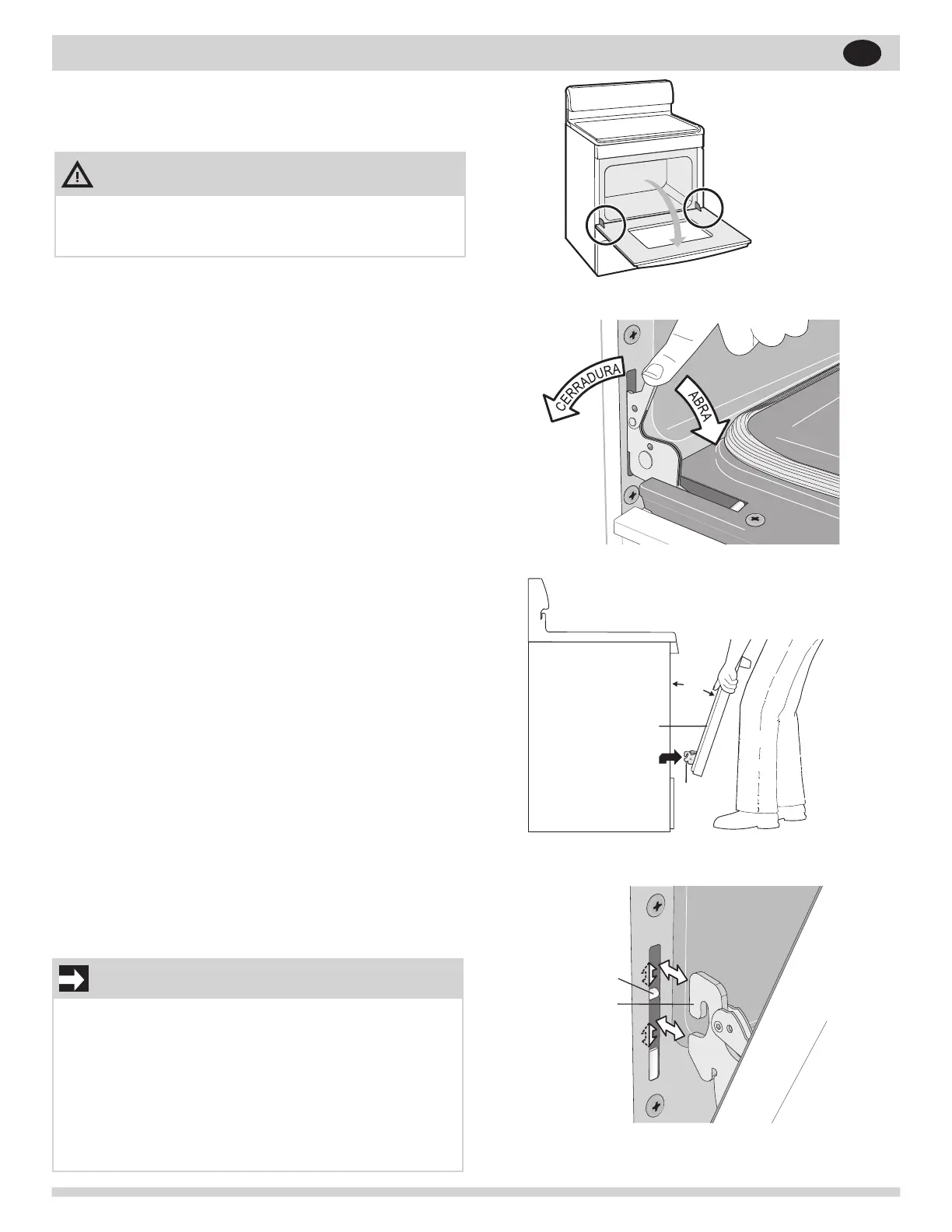 CERRADURA

ABRA