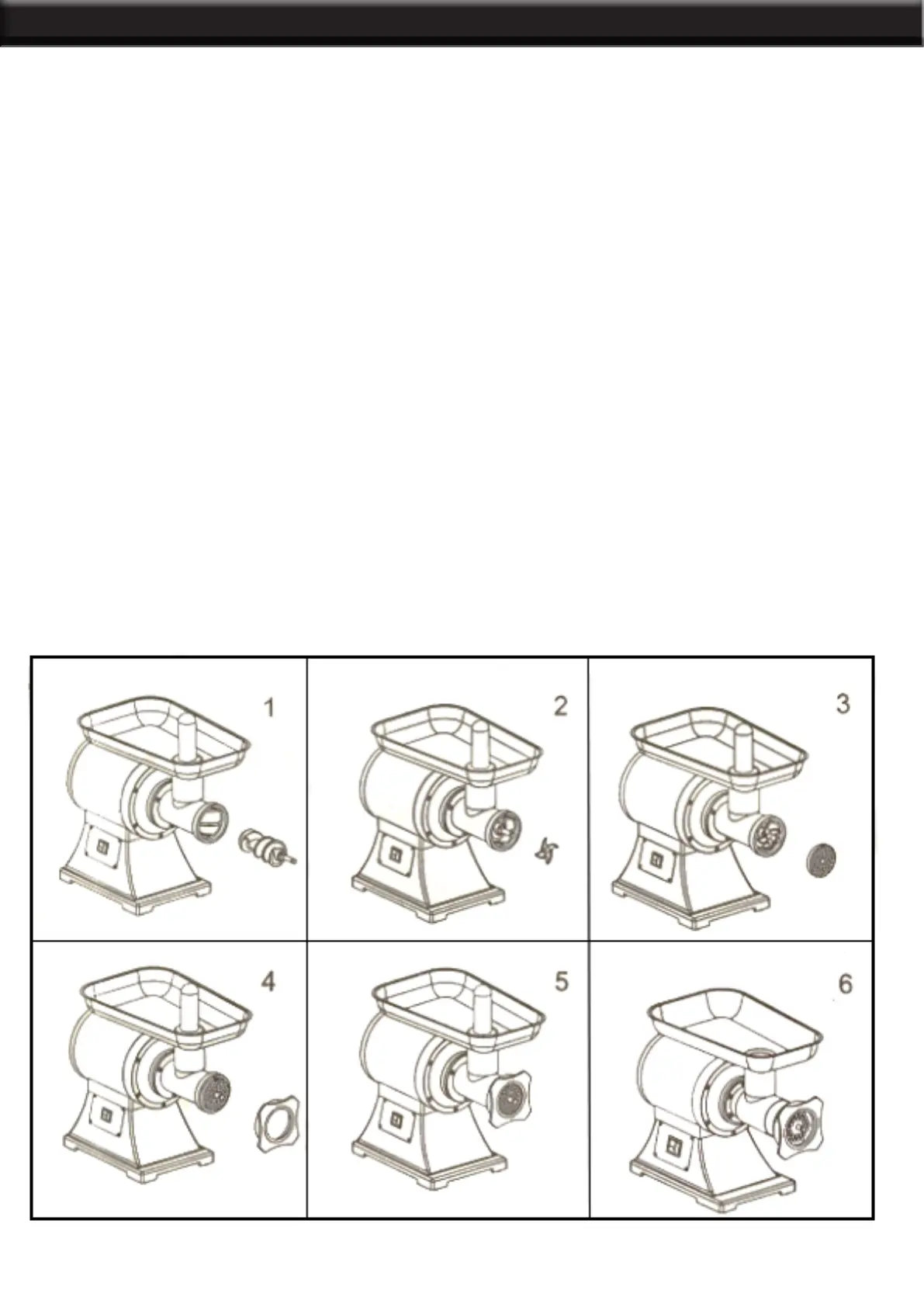 1

2

3

4

5

6