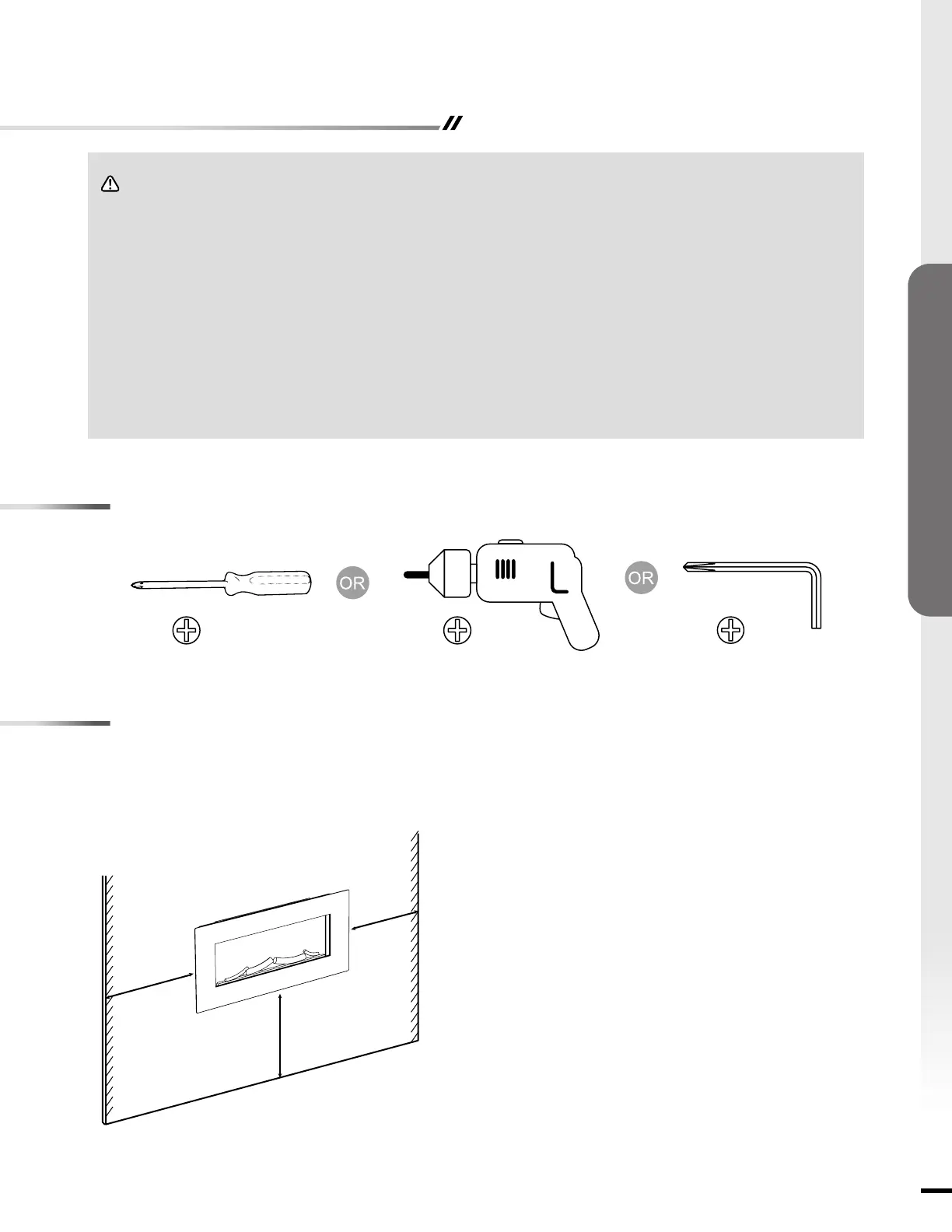 OR

OR