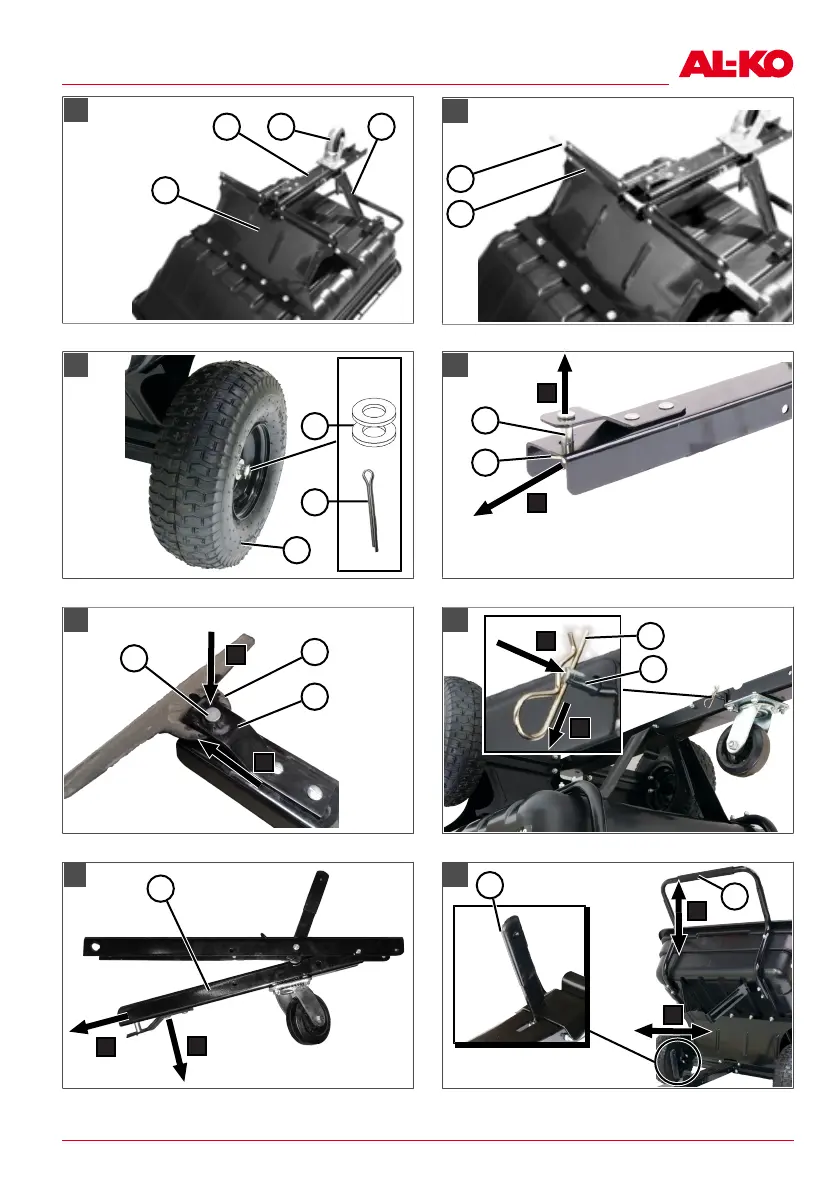 AL-KO