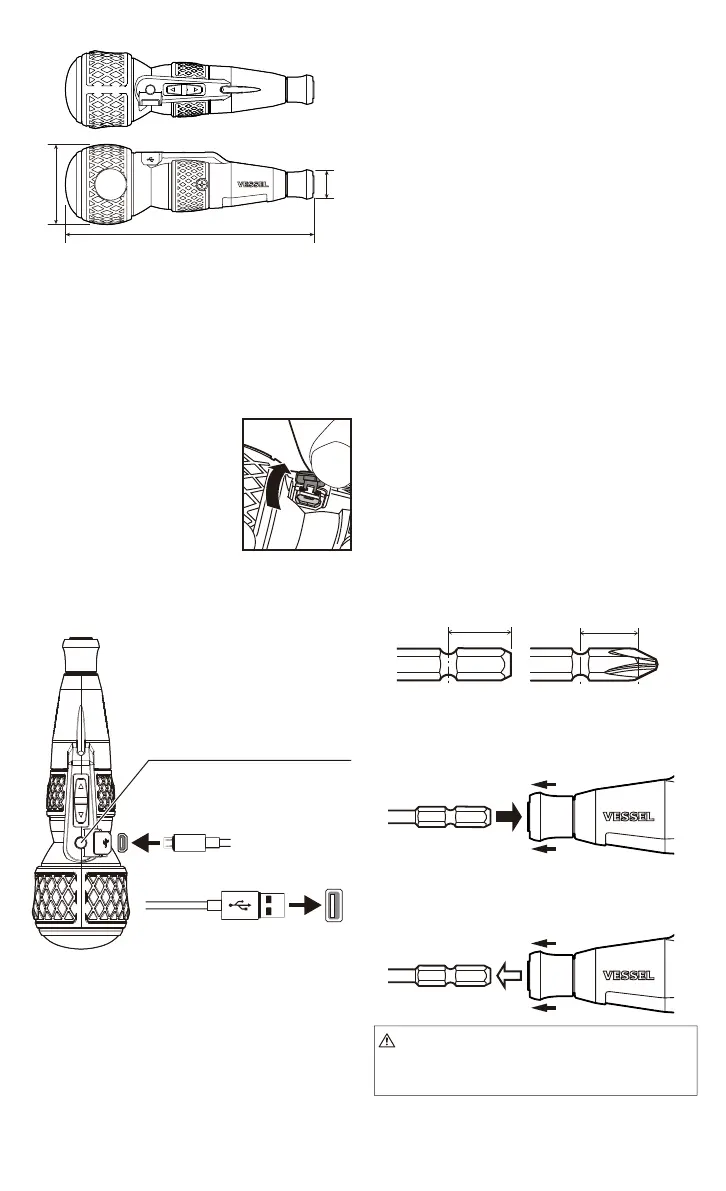 VESSEL

VESSEL

VESSEL