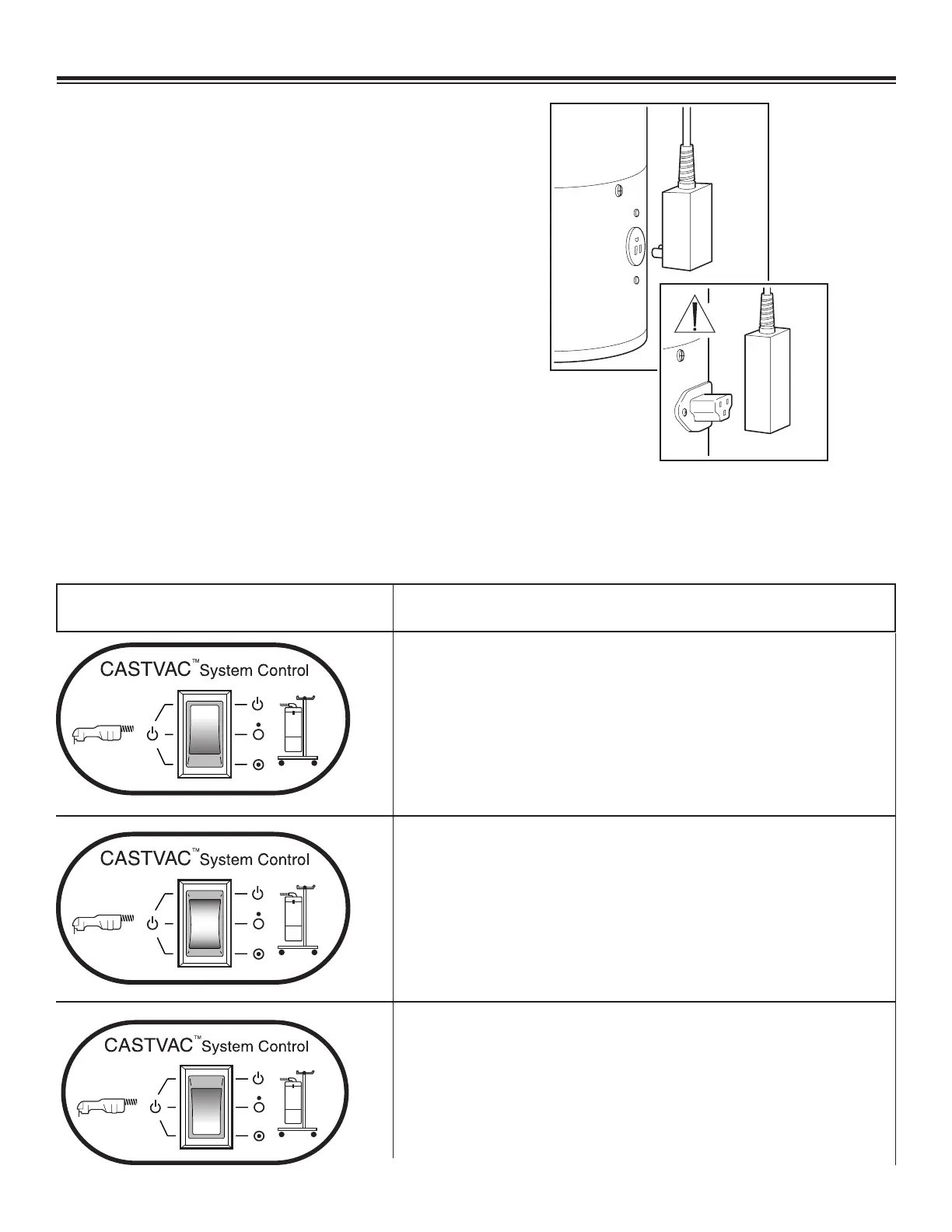 CASTVAC™ System Control

CASTVAC™ System Control

CASTVAC™ System Control