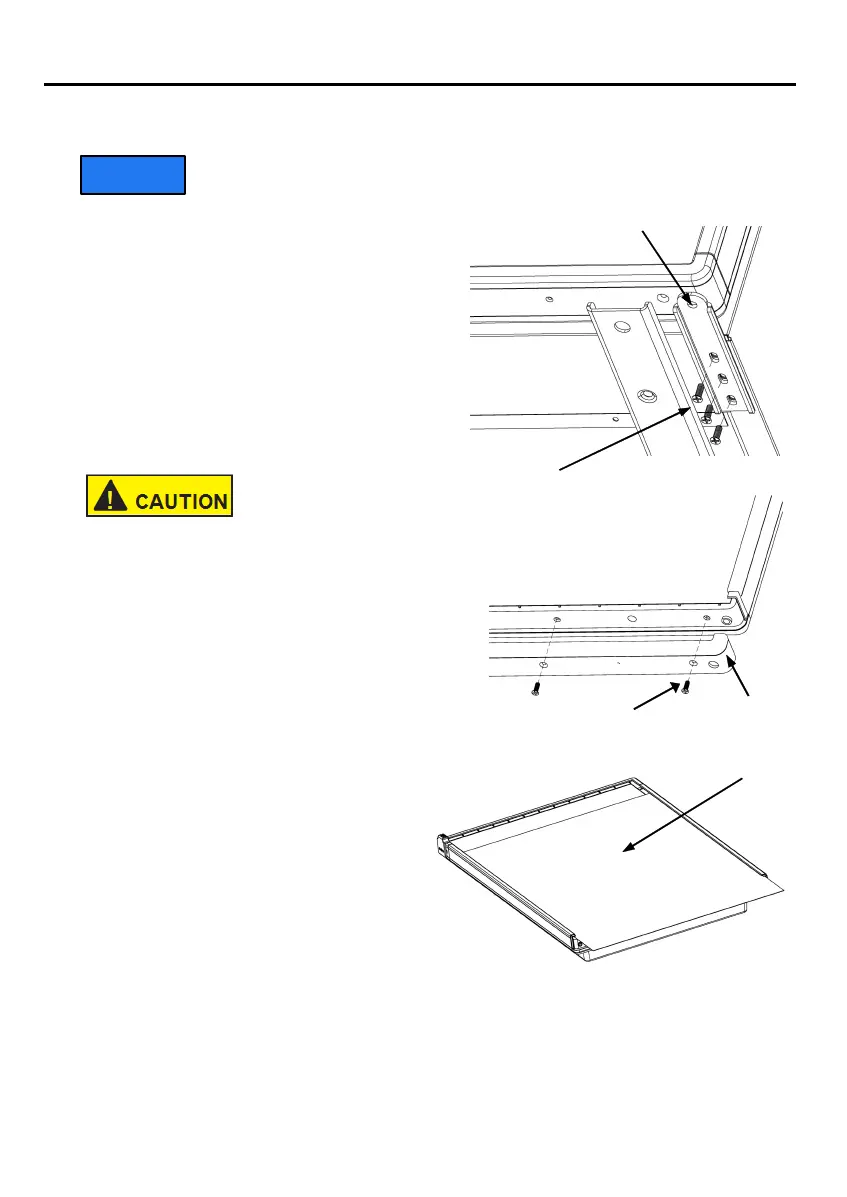 CAUTION