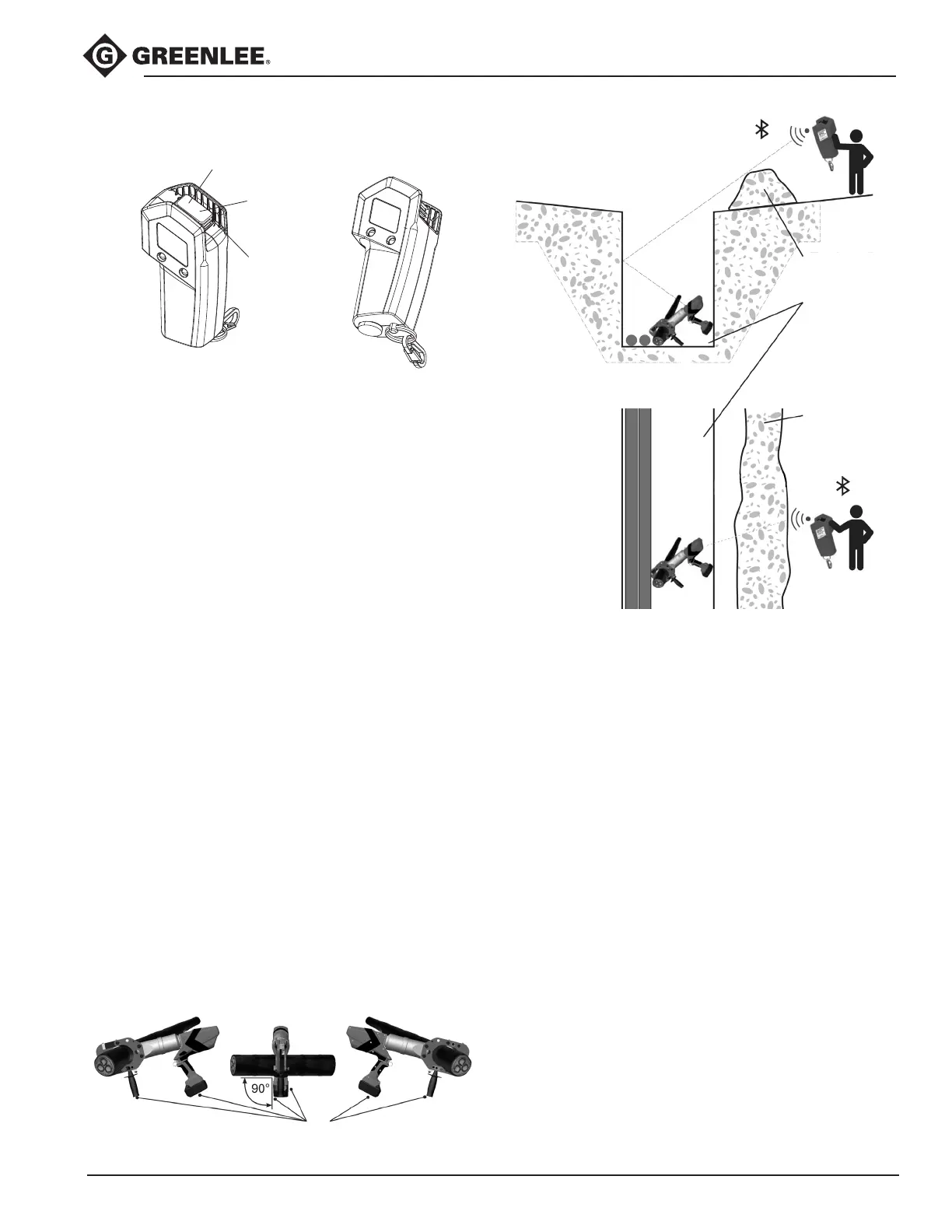 GREENLEE®

90°