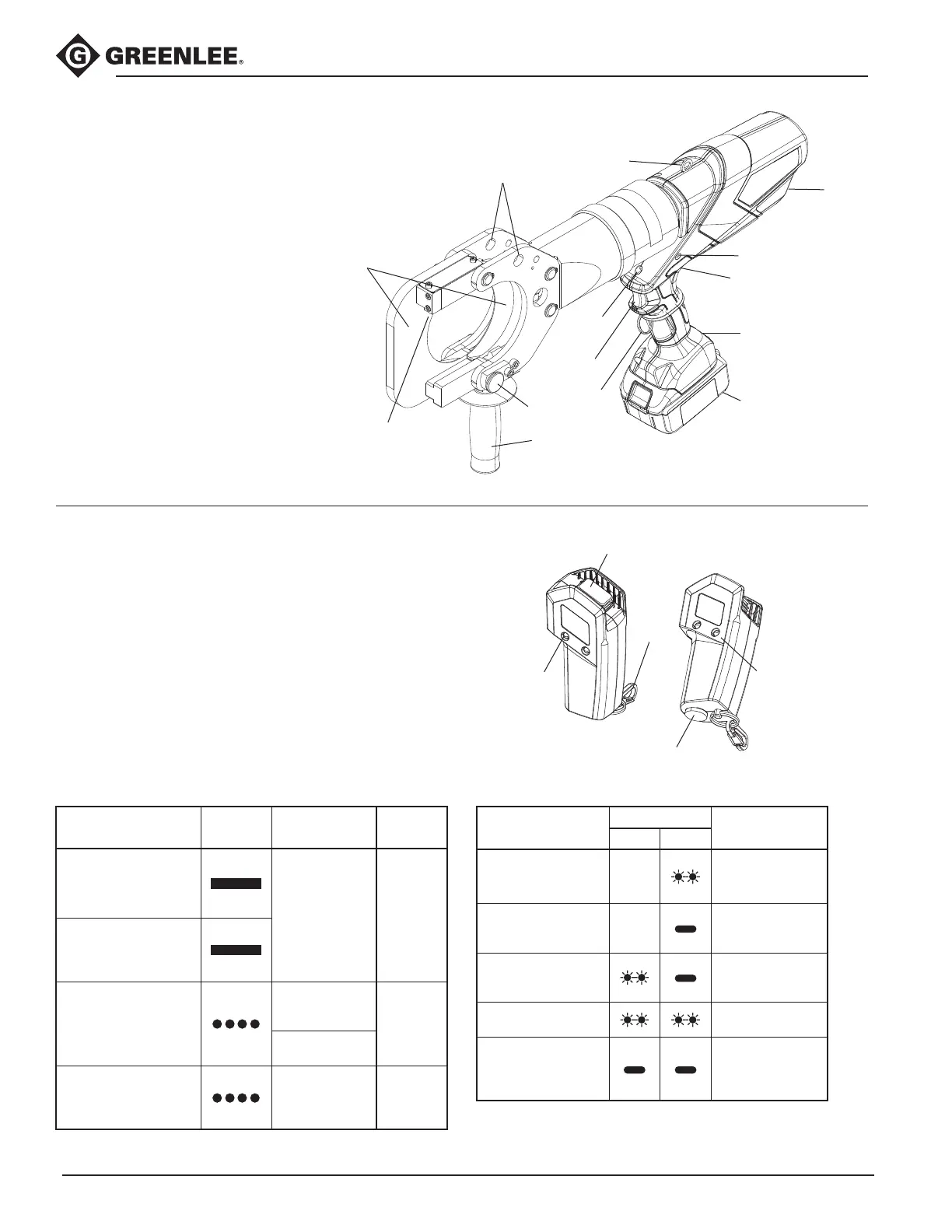 GREENLEE®