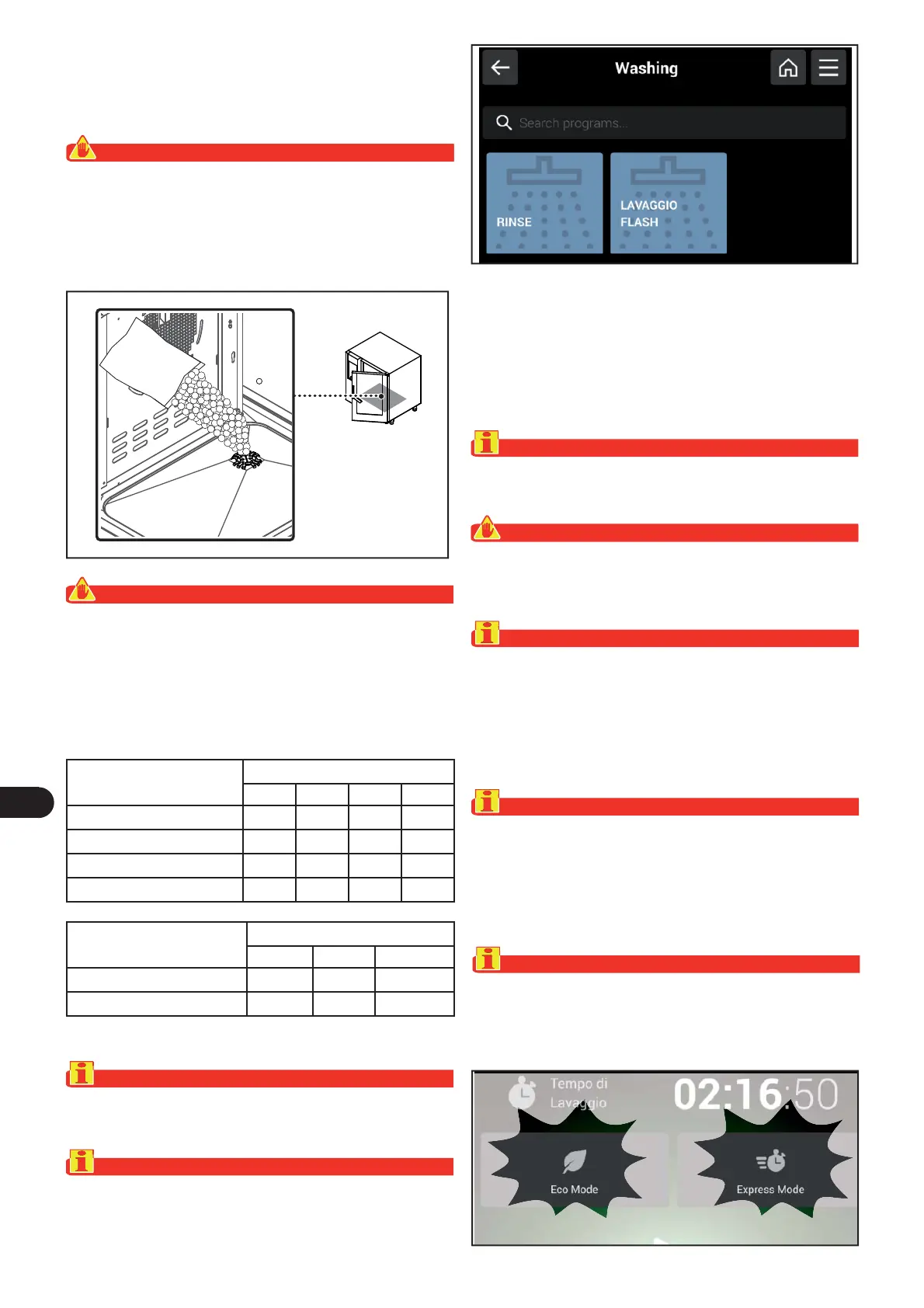 Washing

Search programs...

RINSE

LAVAGGIO FLASH

Tempo di Lavaggio

02:16:50

Eco Mode

Express Mode