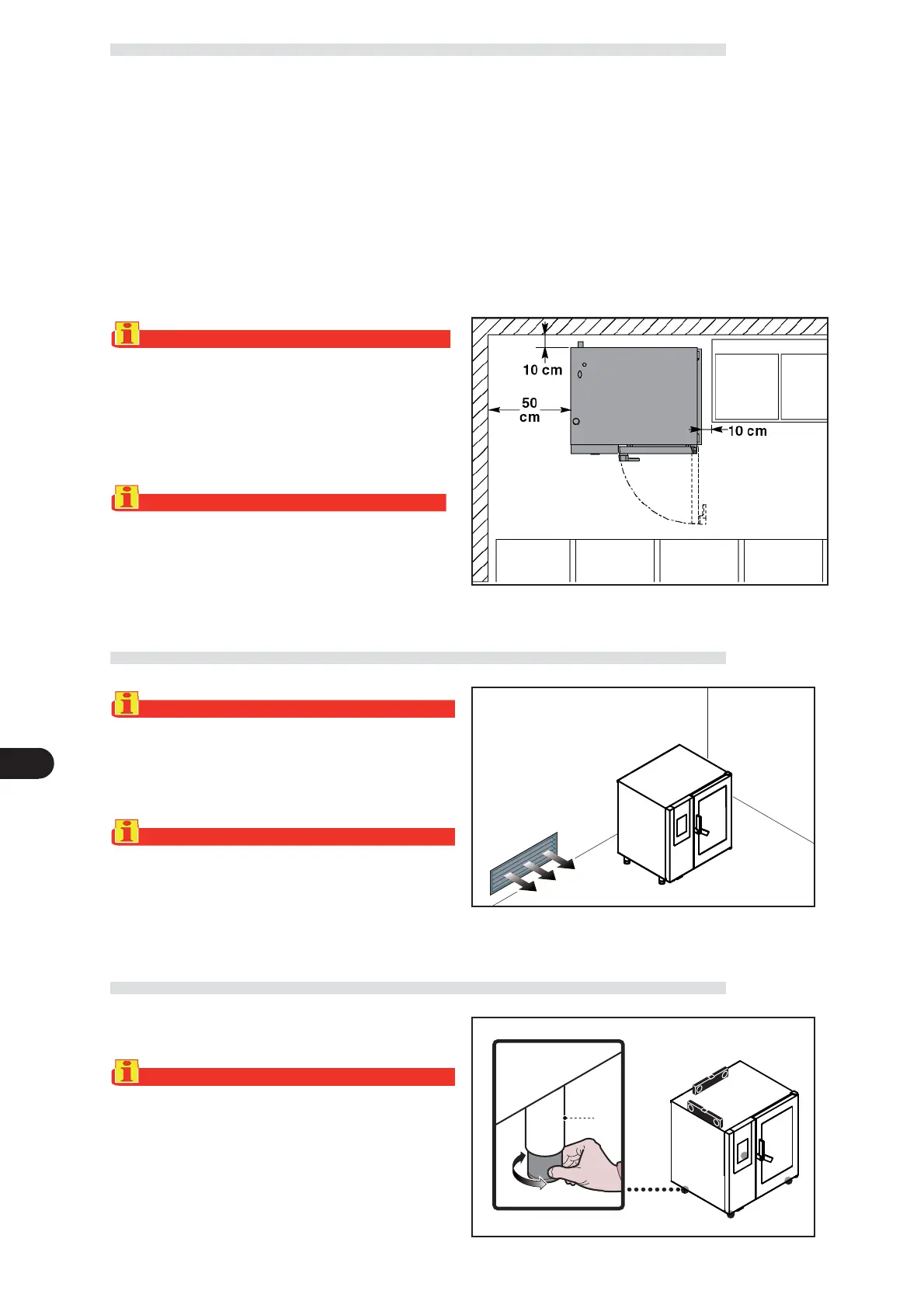 10 cm

50 cm

10 cm