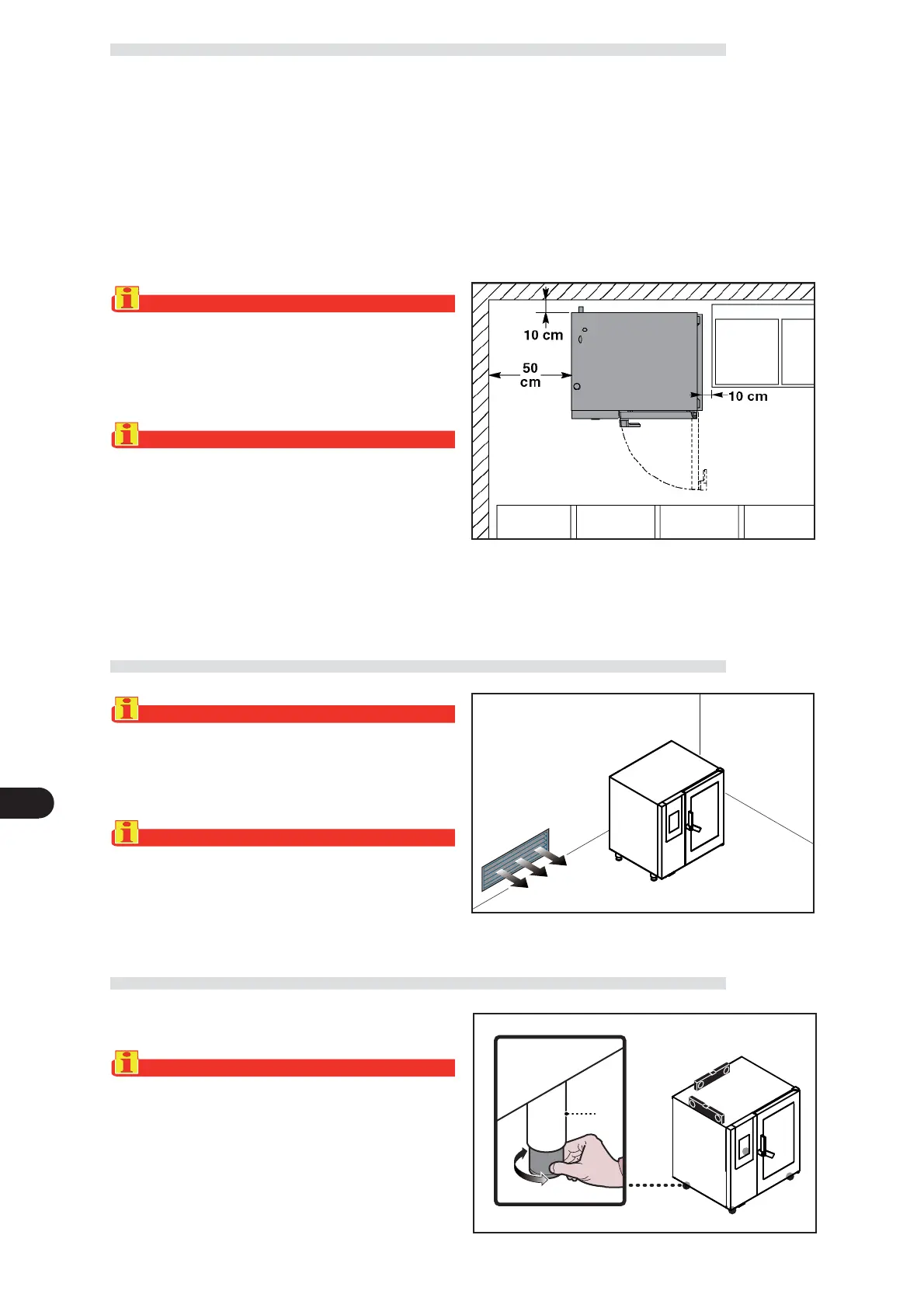 10 cm

50 cm

10 cm