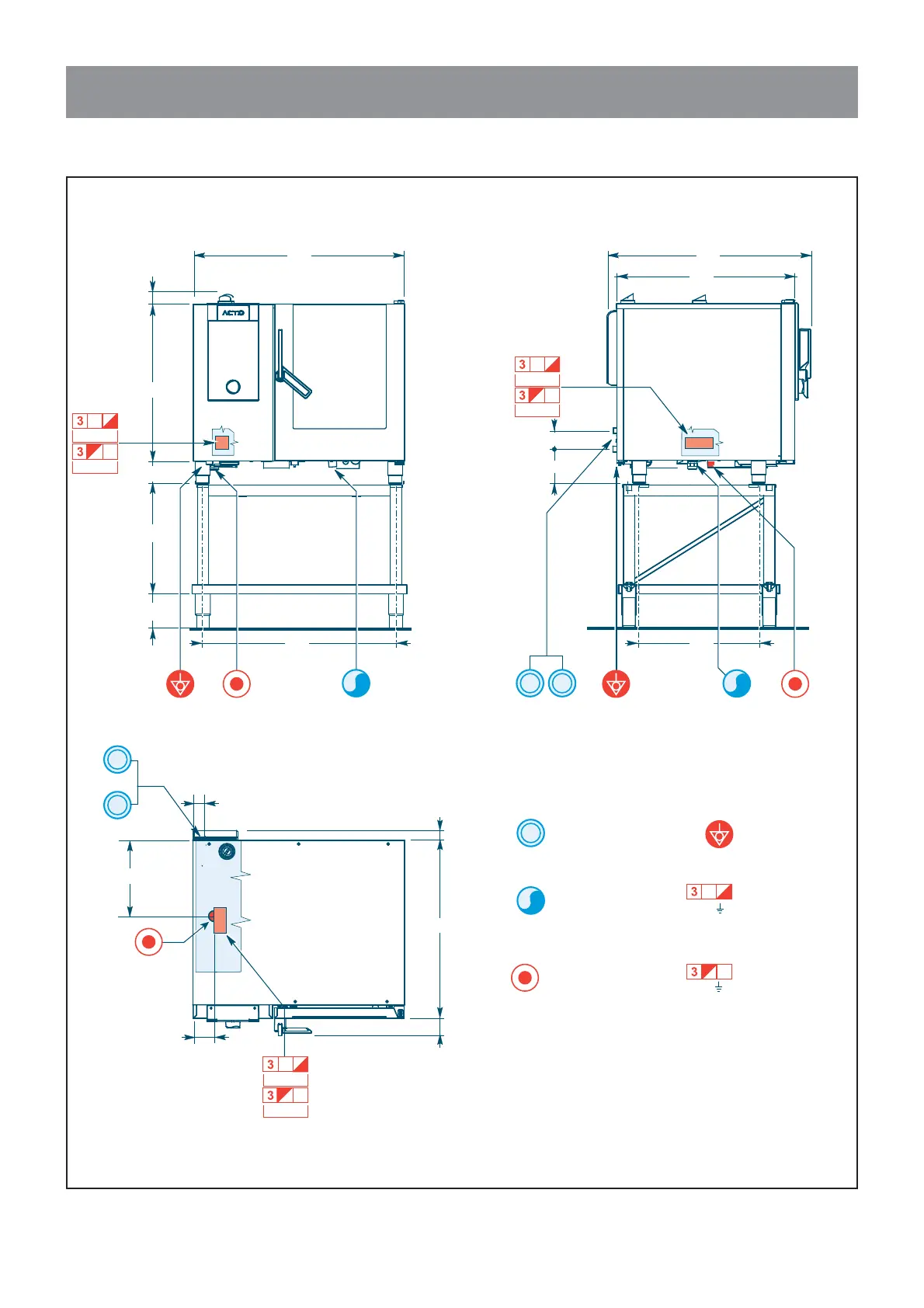 ACTO

3

3

3

3

3

3

3

3