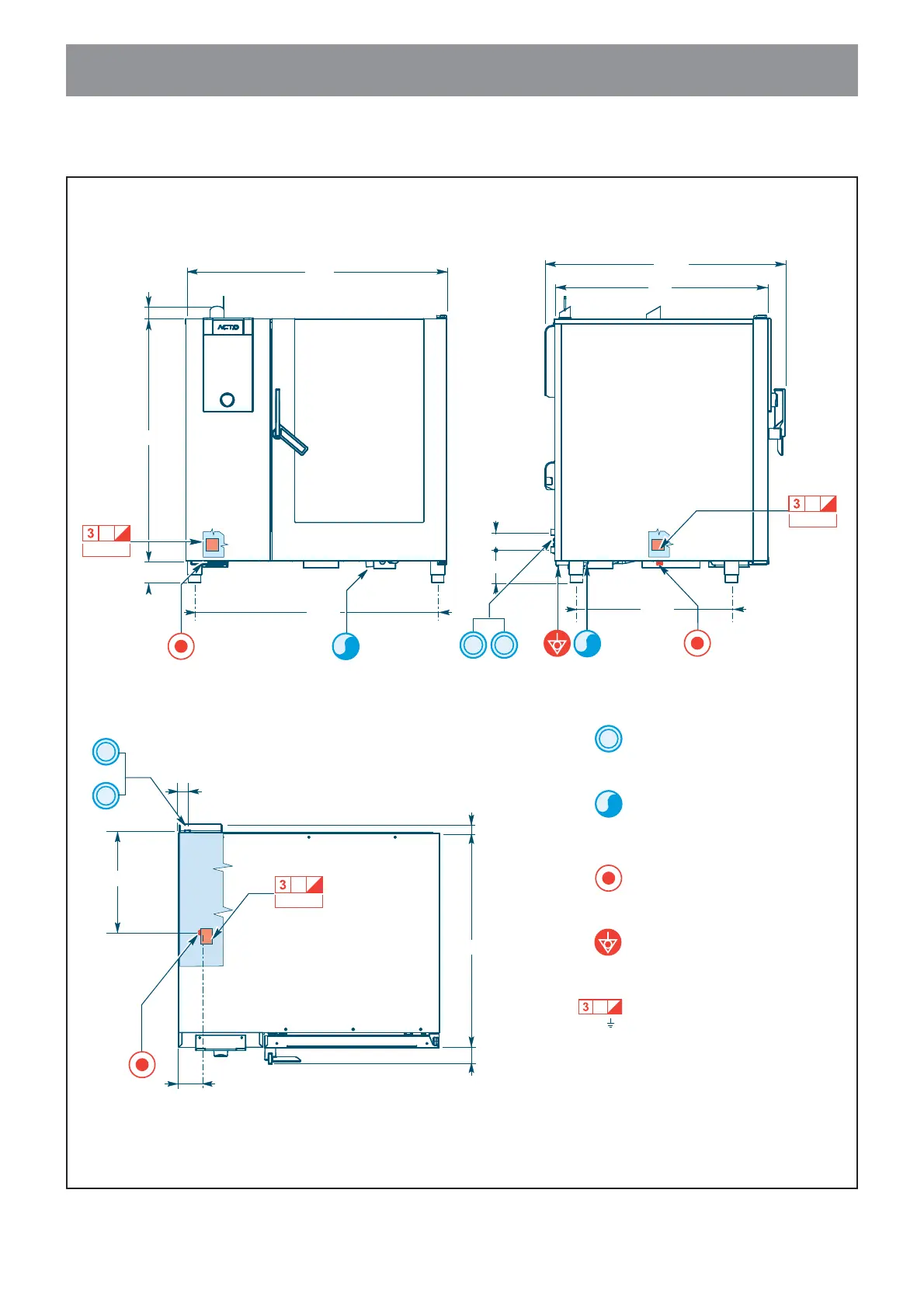 ACTIO

3

3

3

3