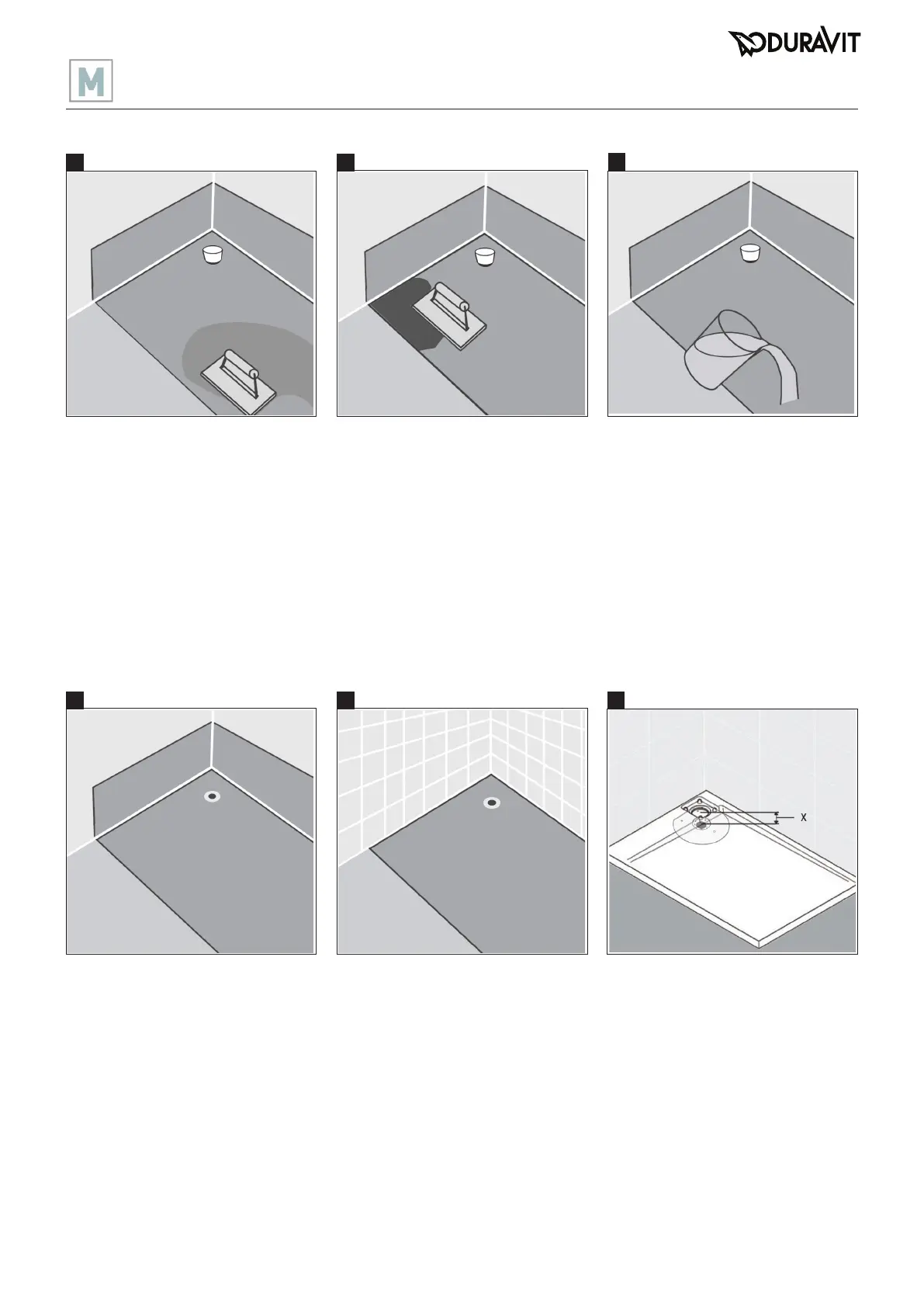 DURAVIT

M

X