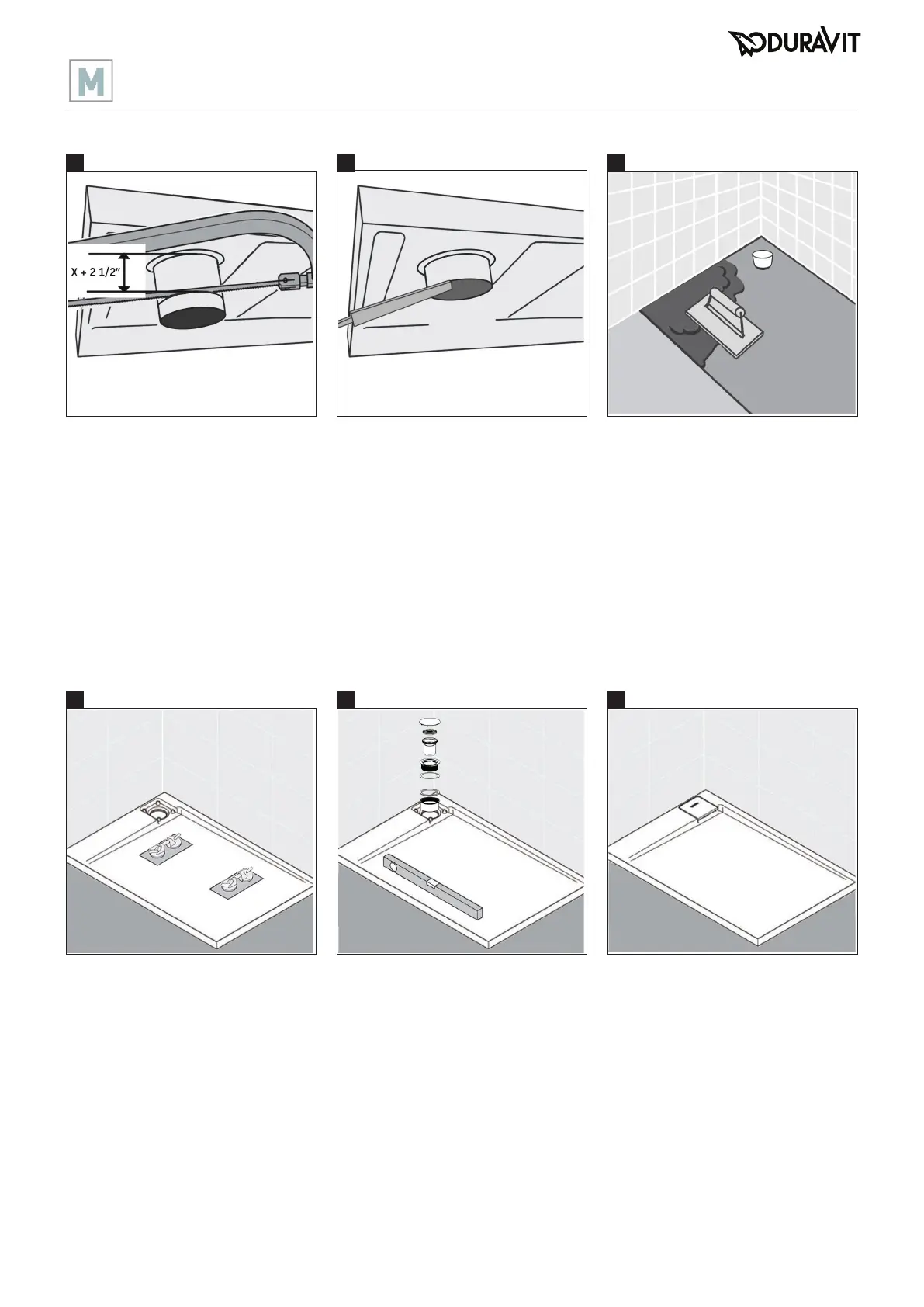 DURAVIT

M

X + 2 1/2"