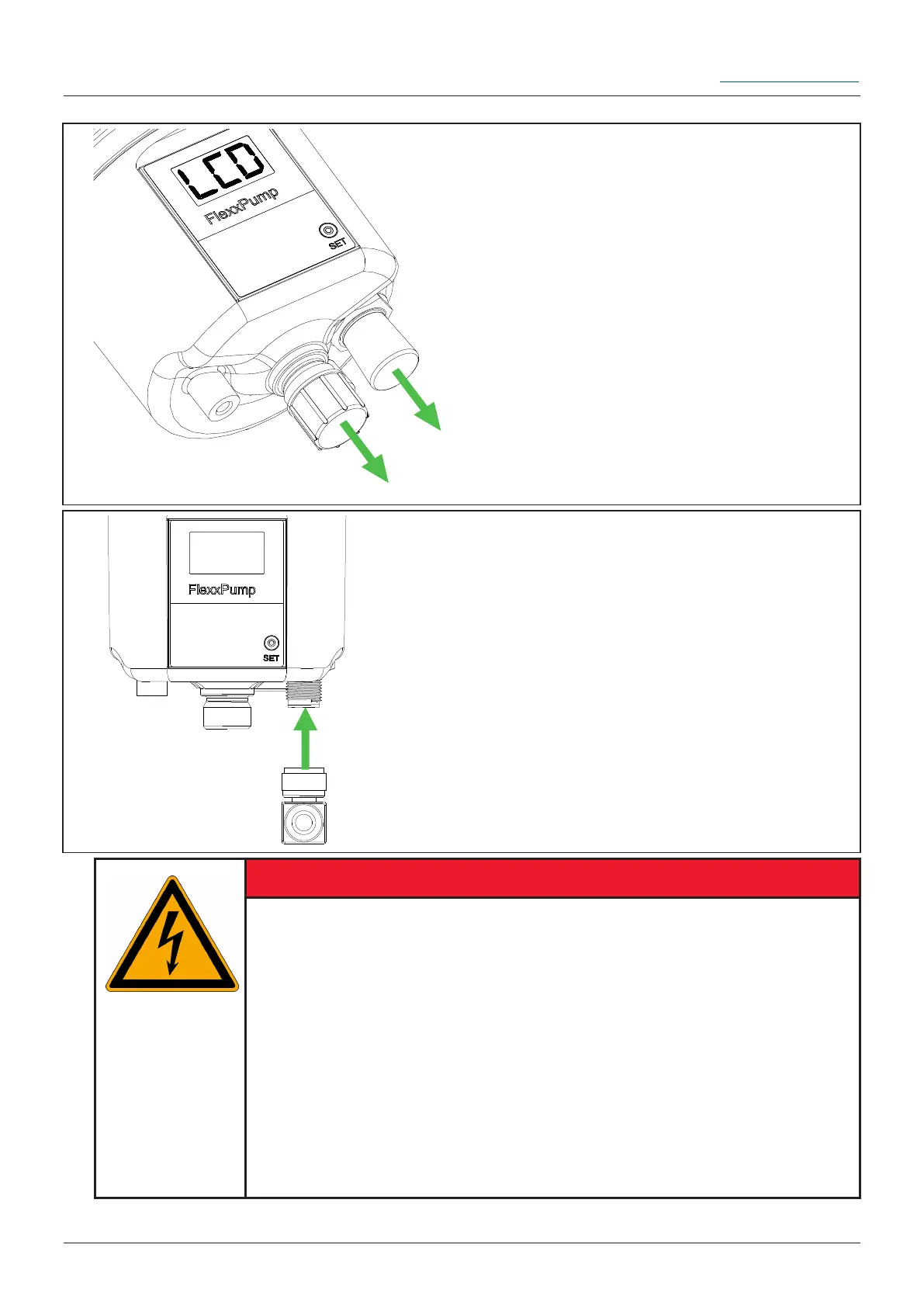 LCD

FlexxPump

SET

FlexxPump

SET