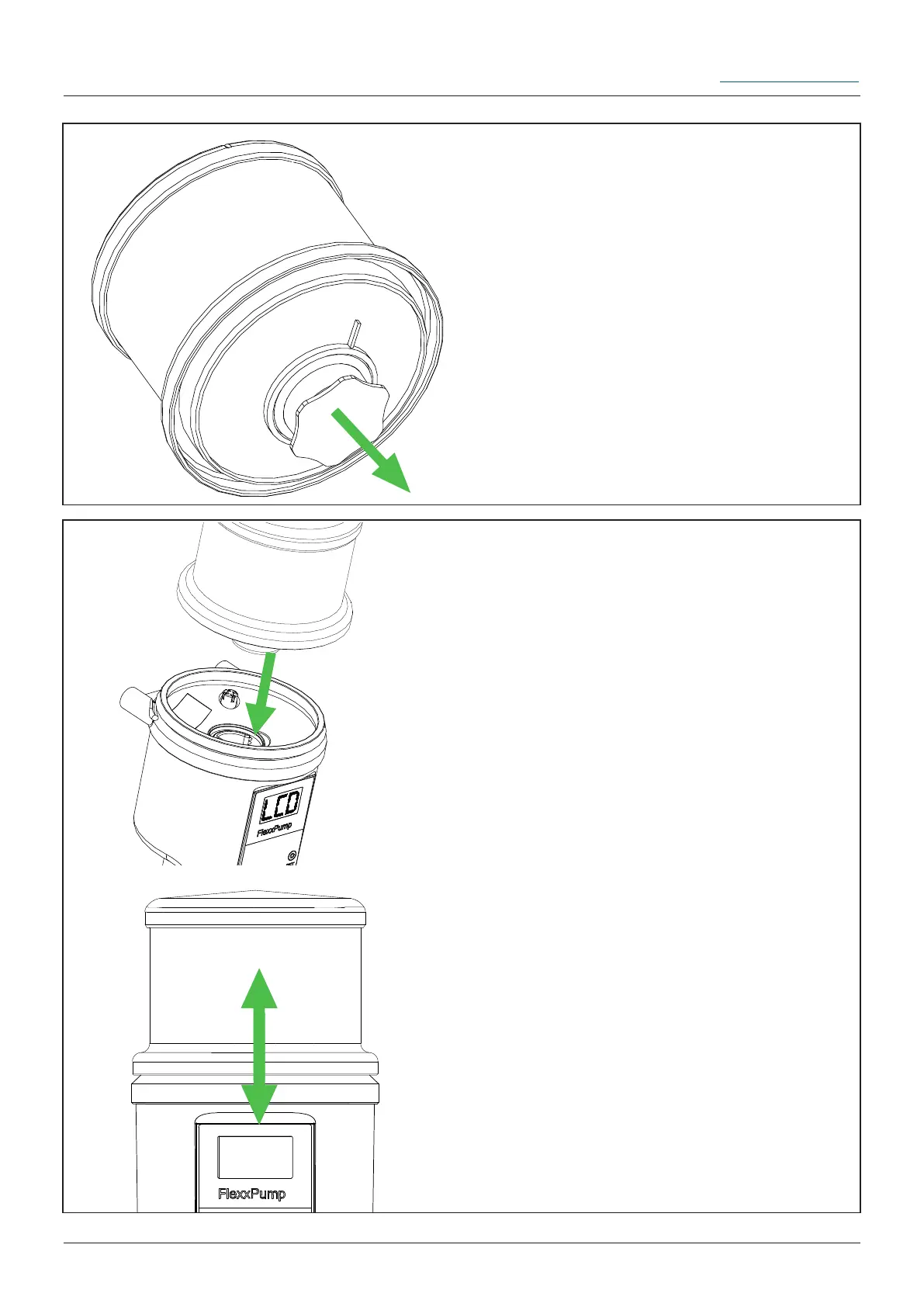 LCD
FlexxPump

FlexxPump