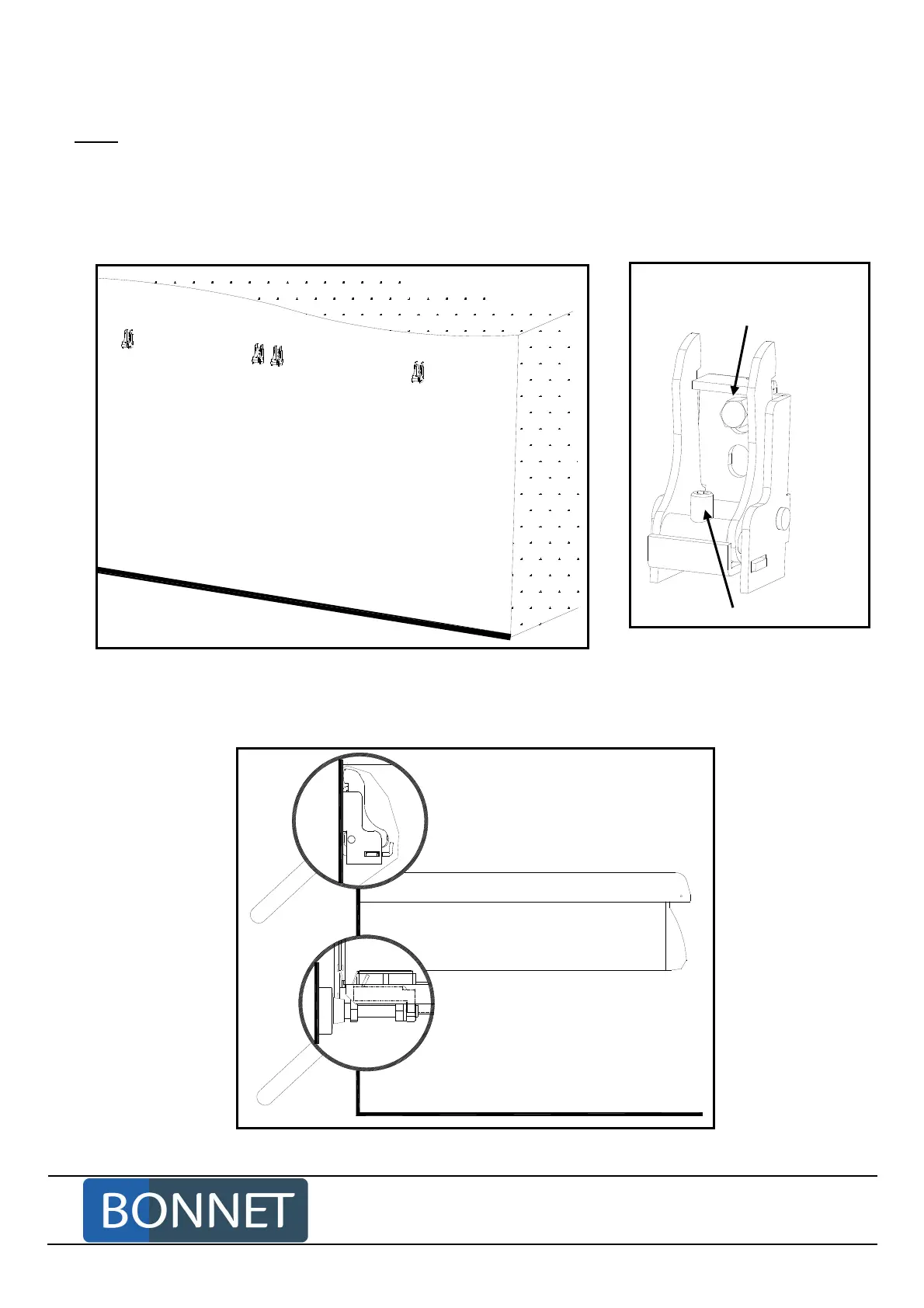 BONNET