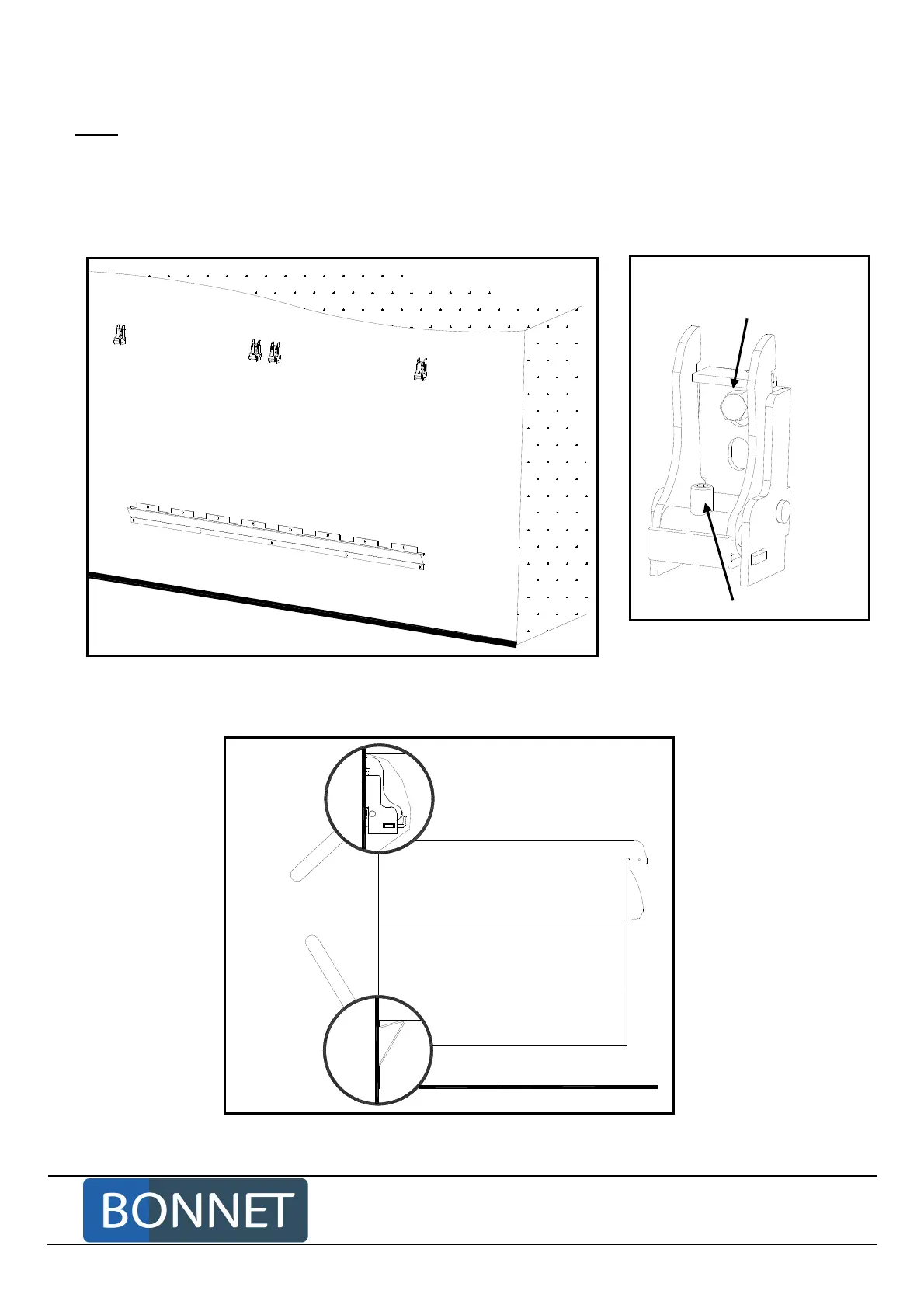 BONNET