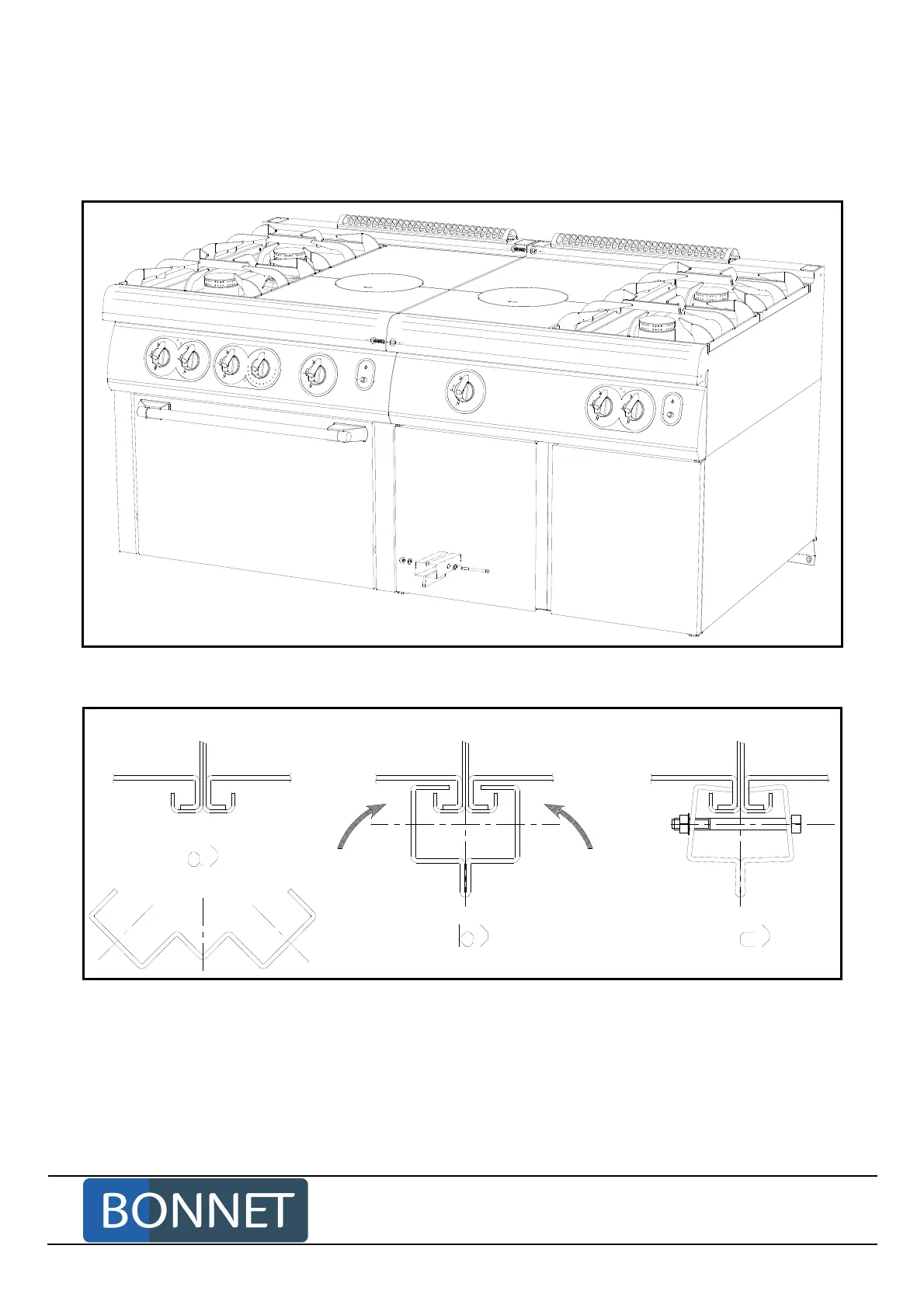 a)

b)

c)

BONNET