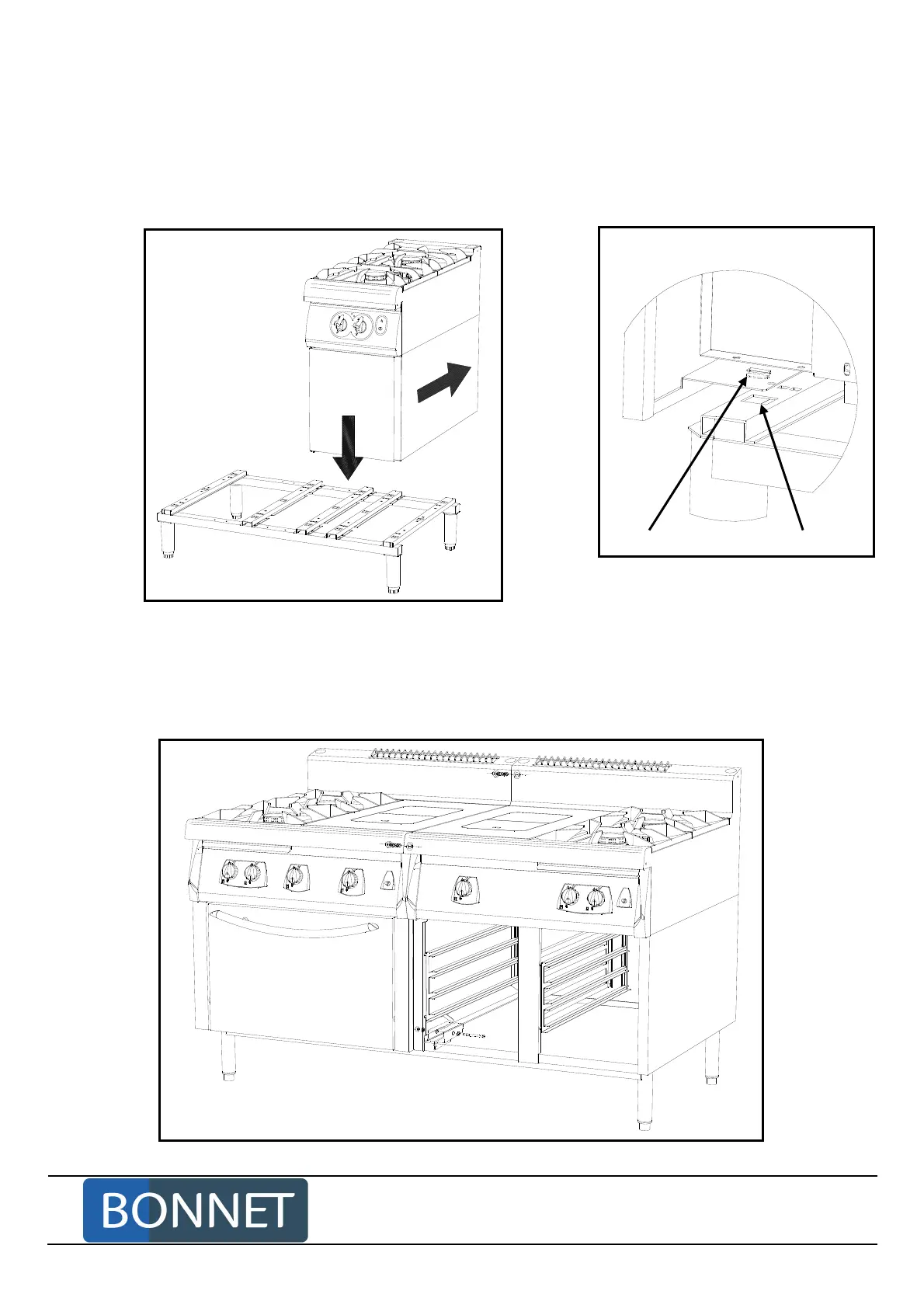 BONNET