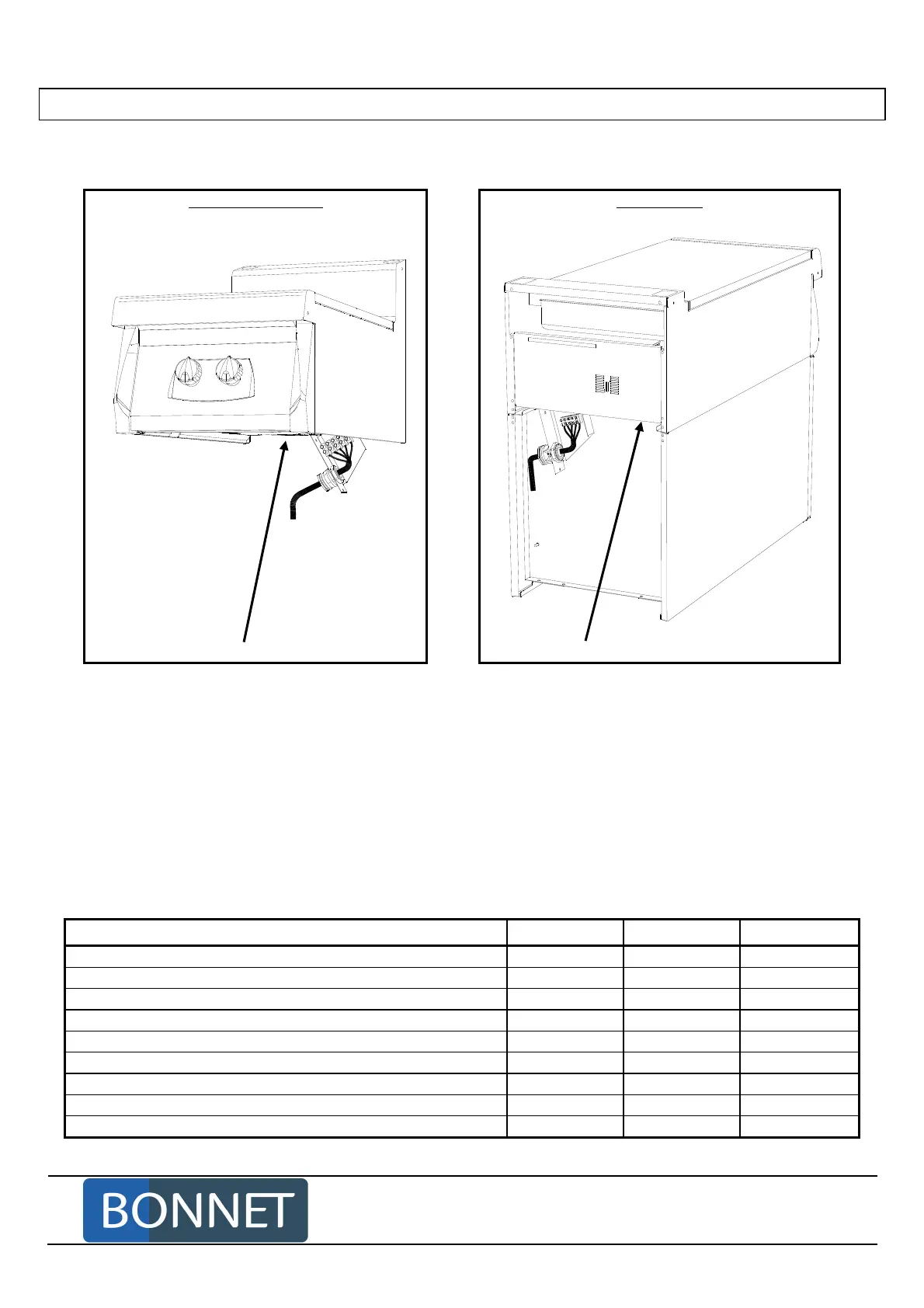 BONNET