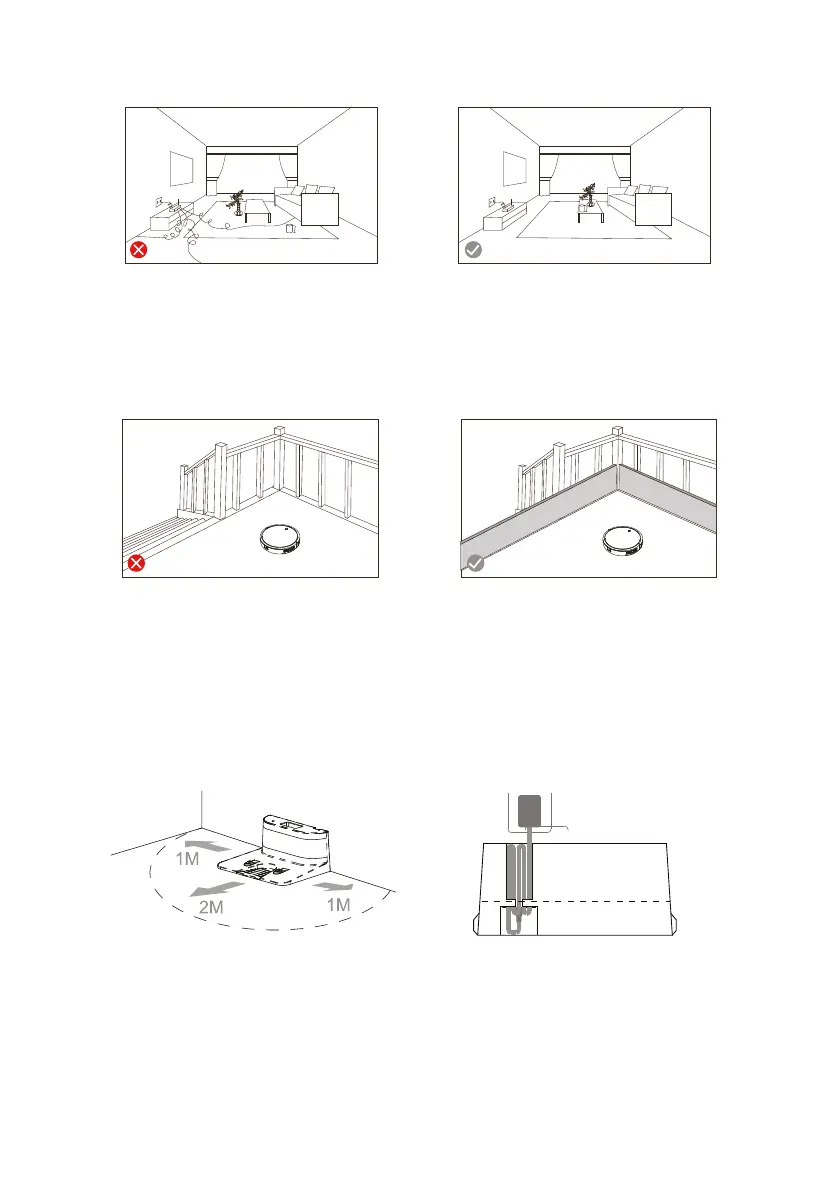 1M
2M
1M