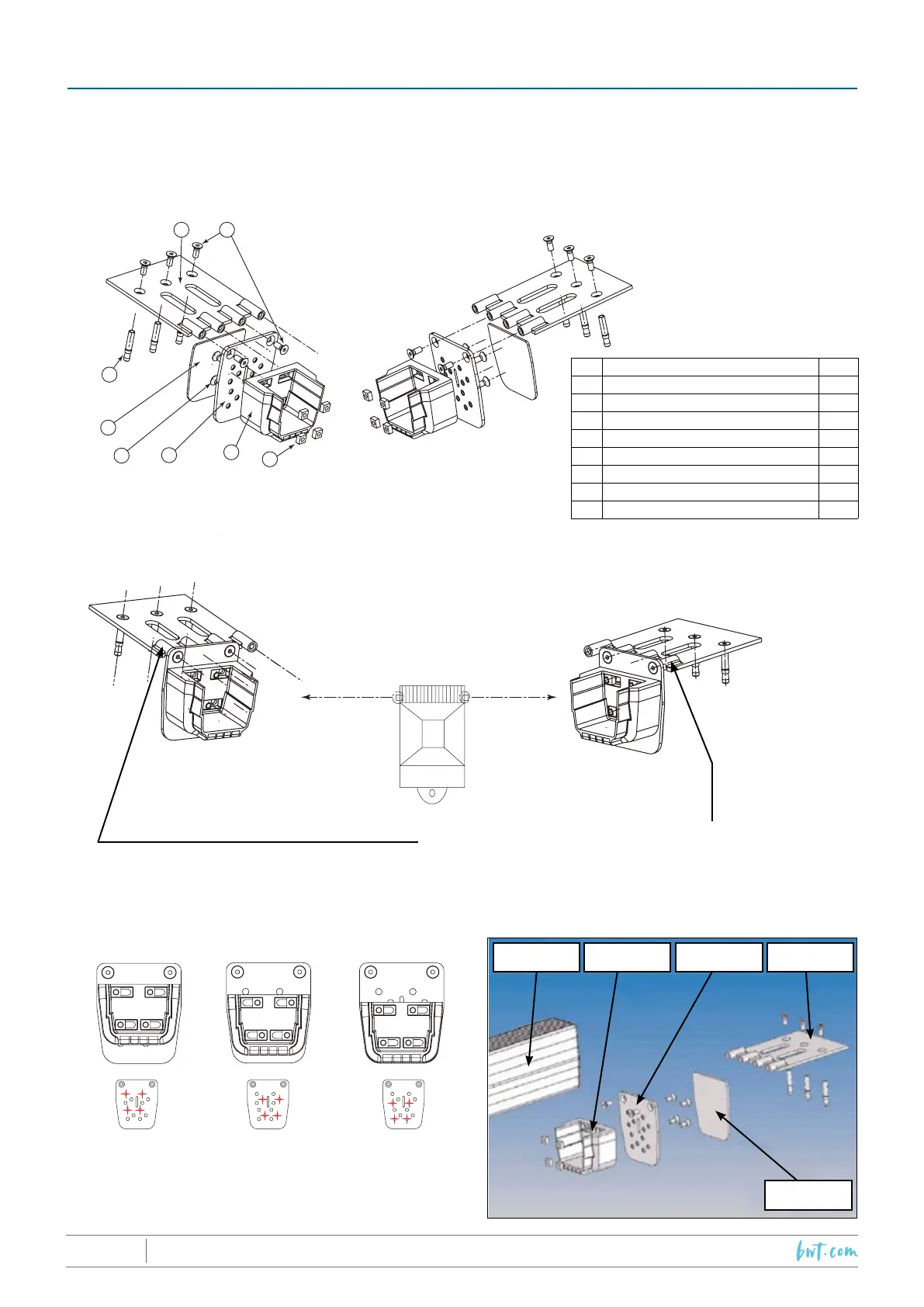 bwt.com