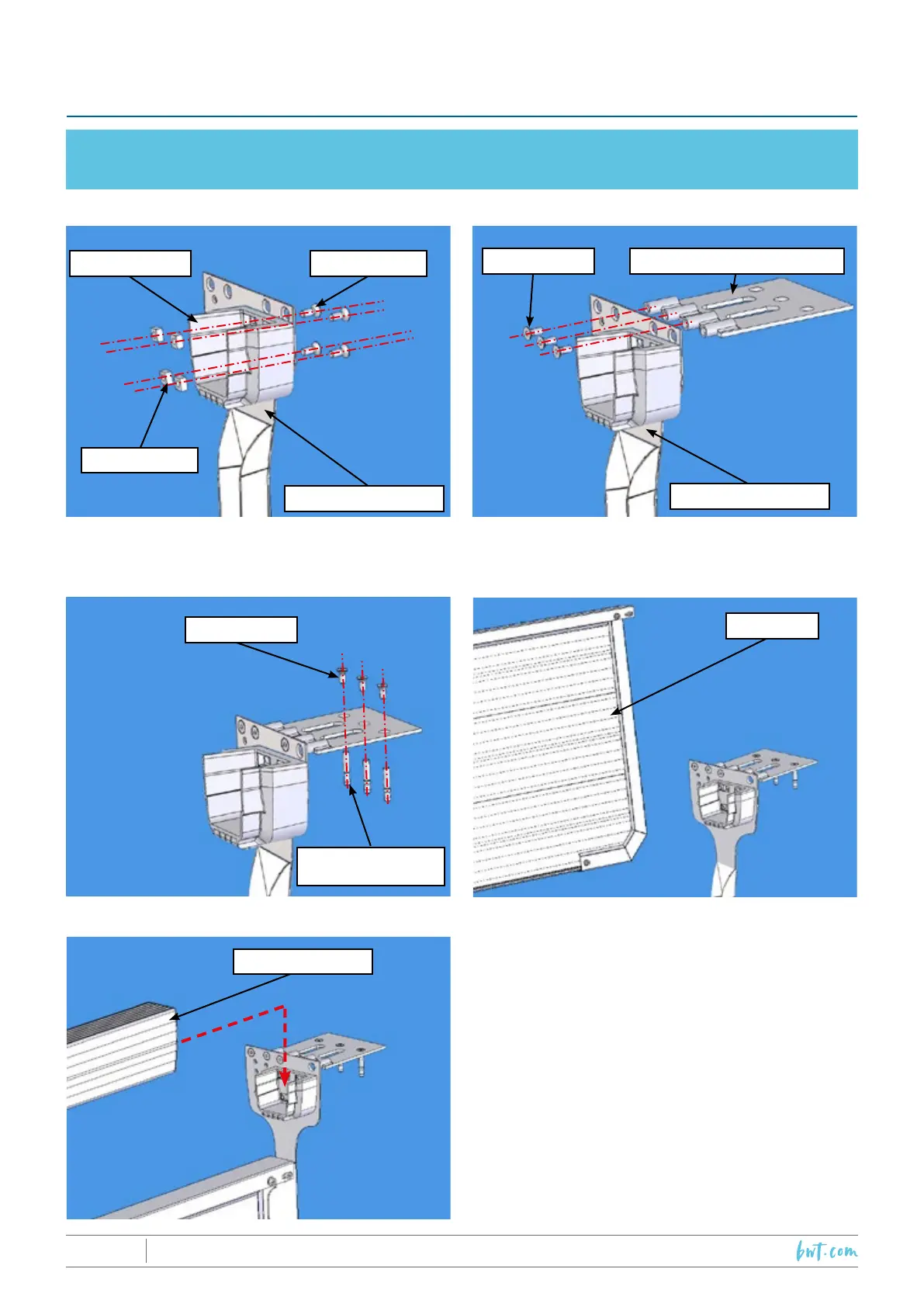 bwt.com