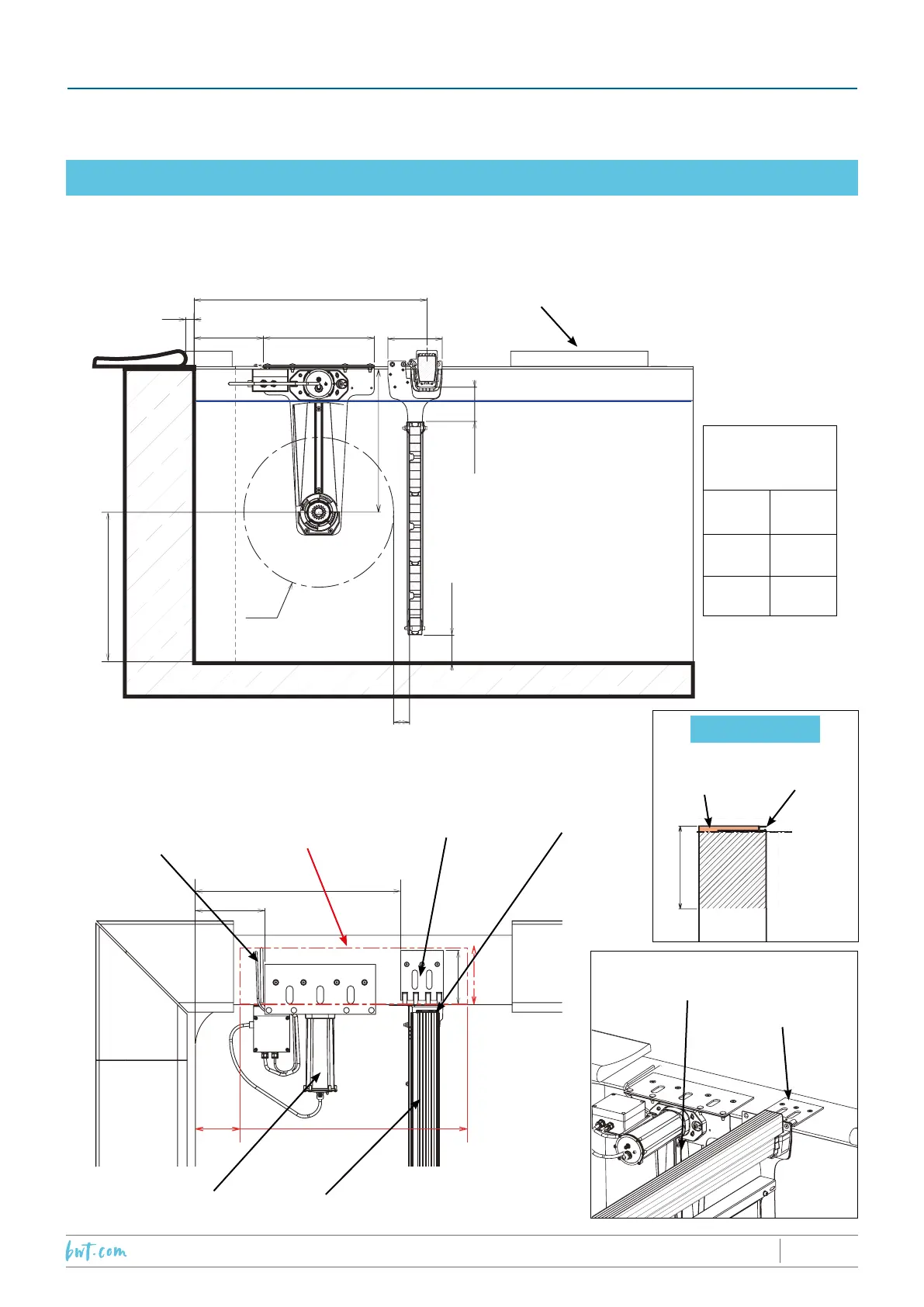 bwt.com