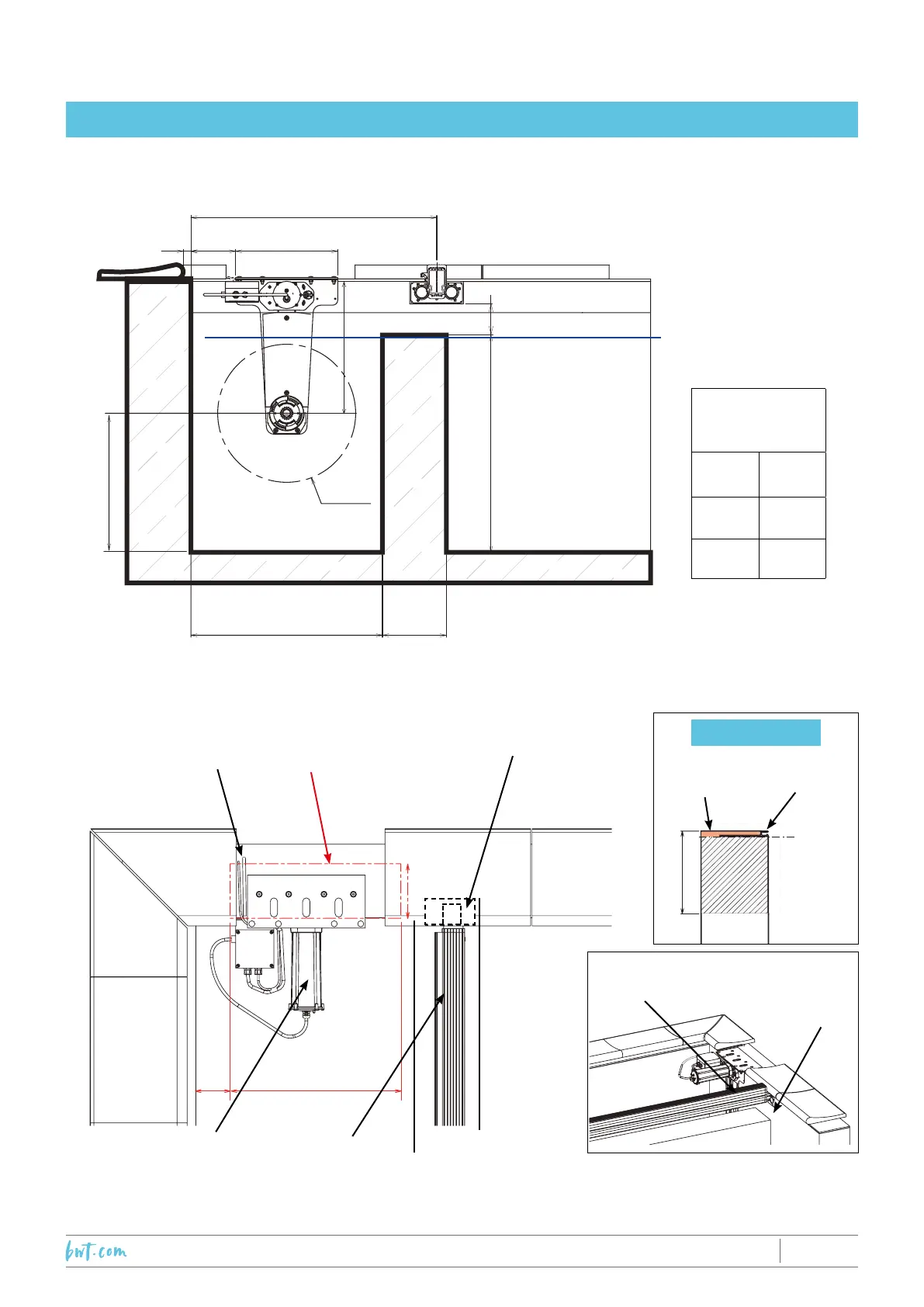 bwt.com