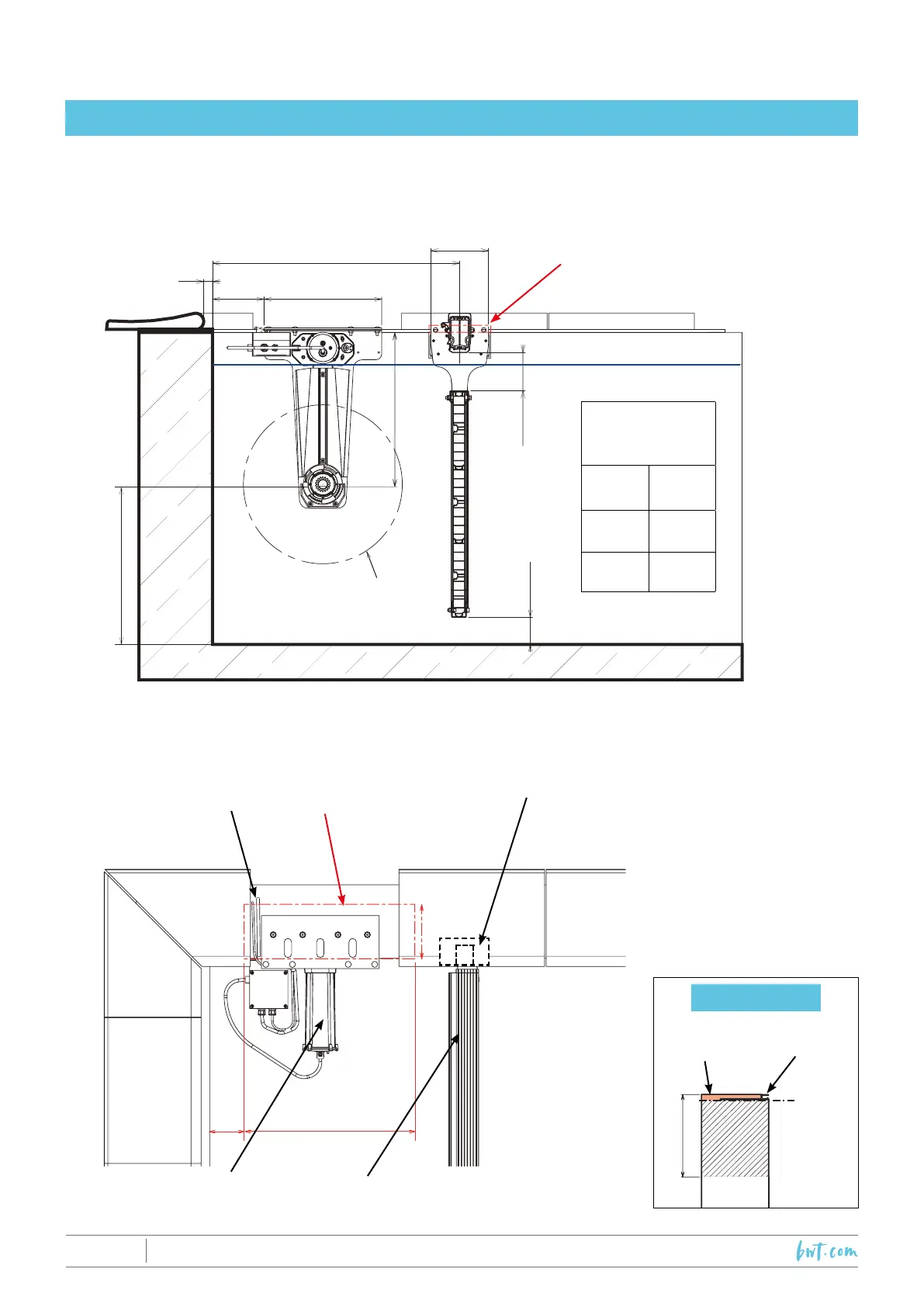 bwt.com