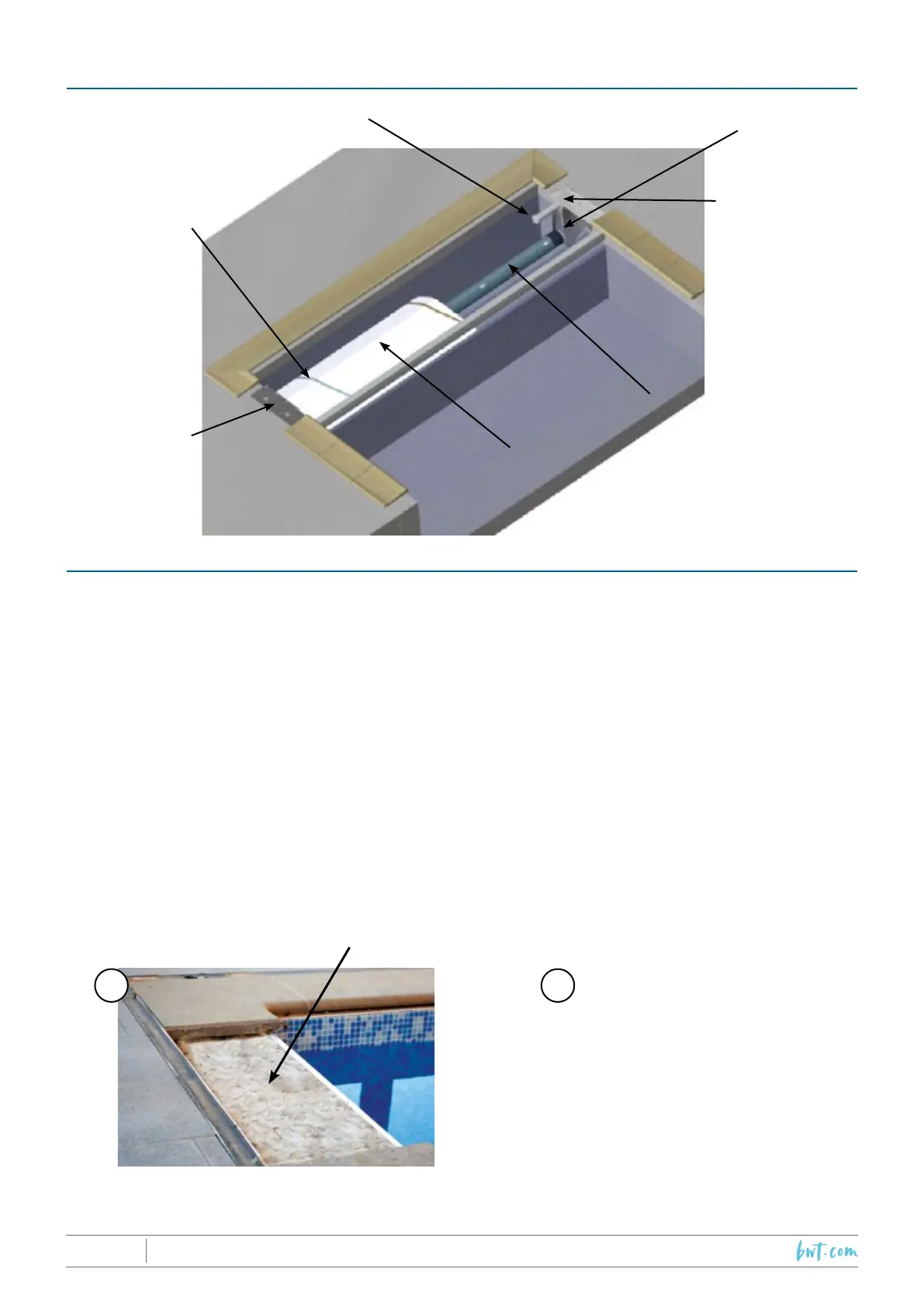 bwt.com