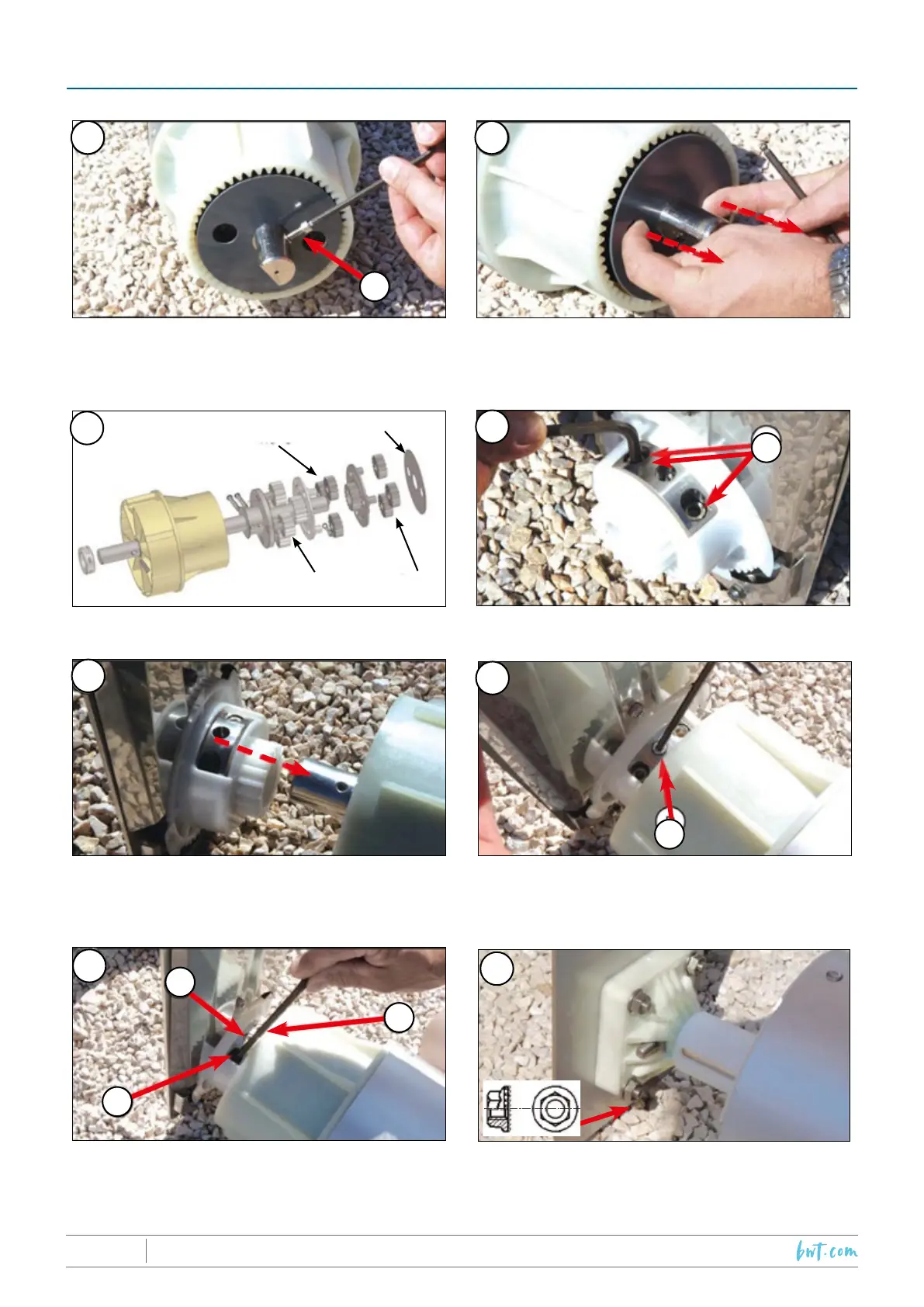 bwt.com