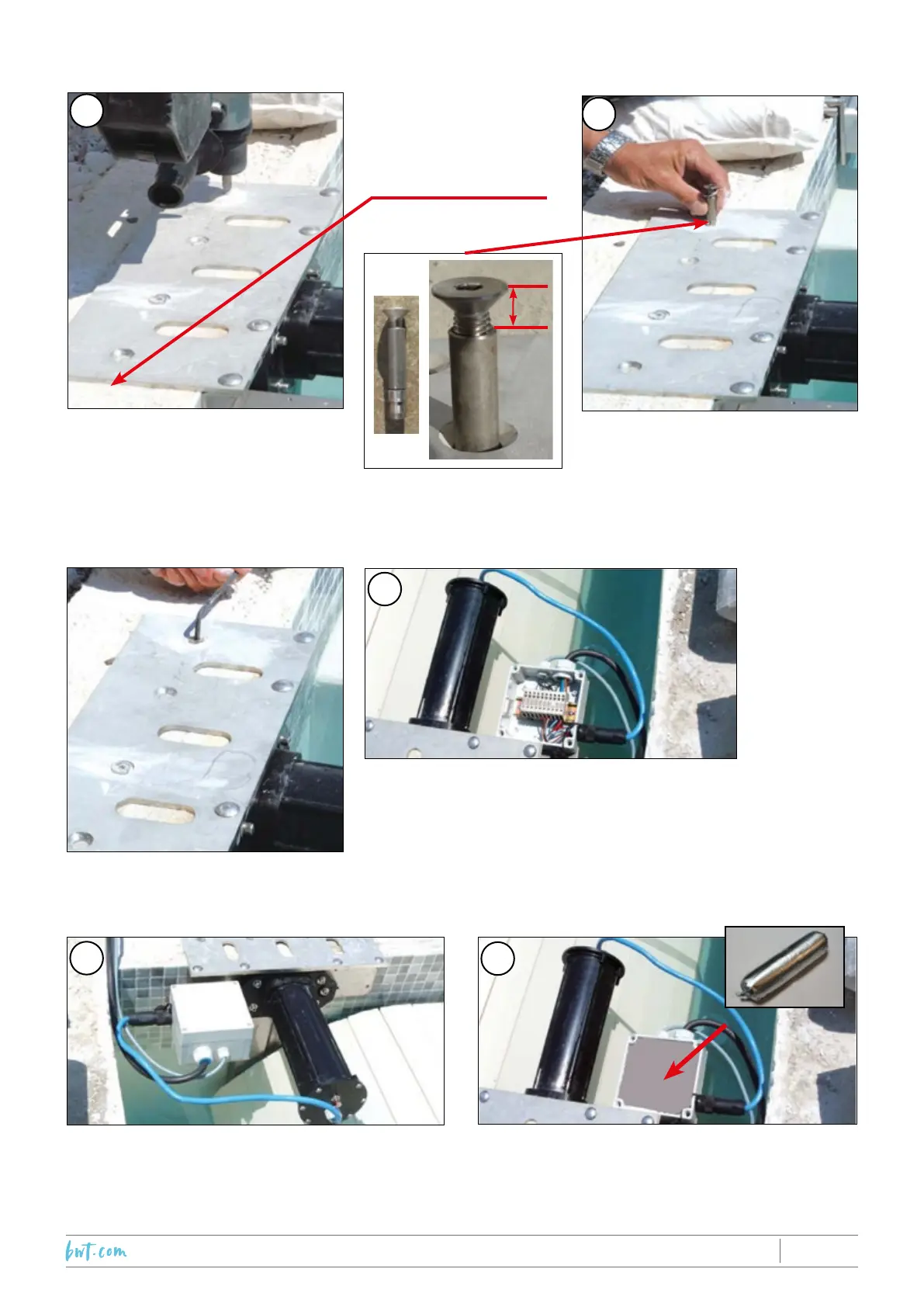 bwt.com