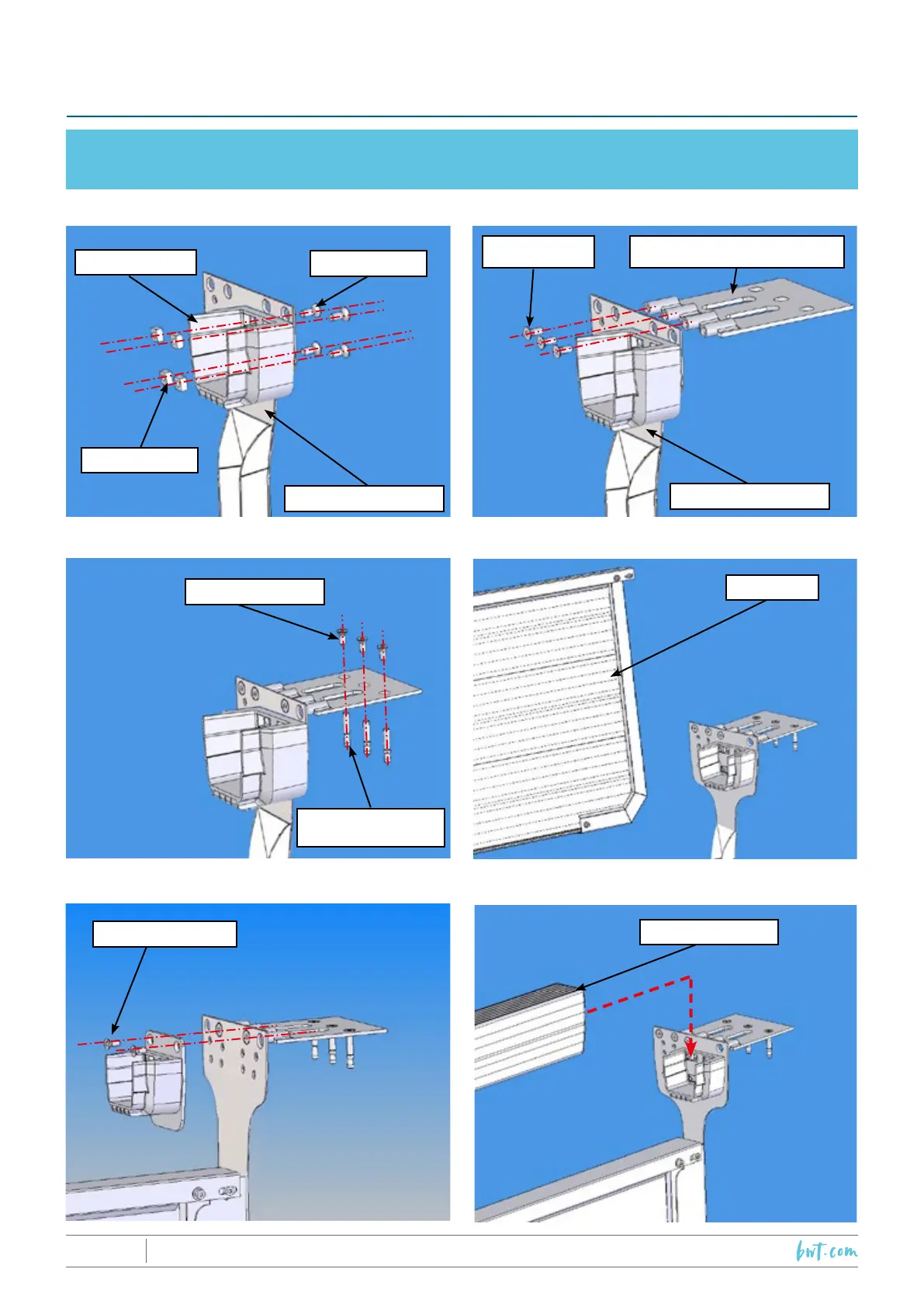 bwt.com