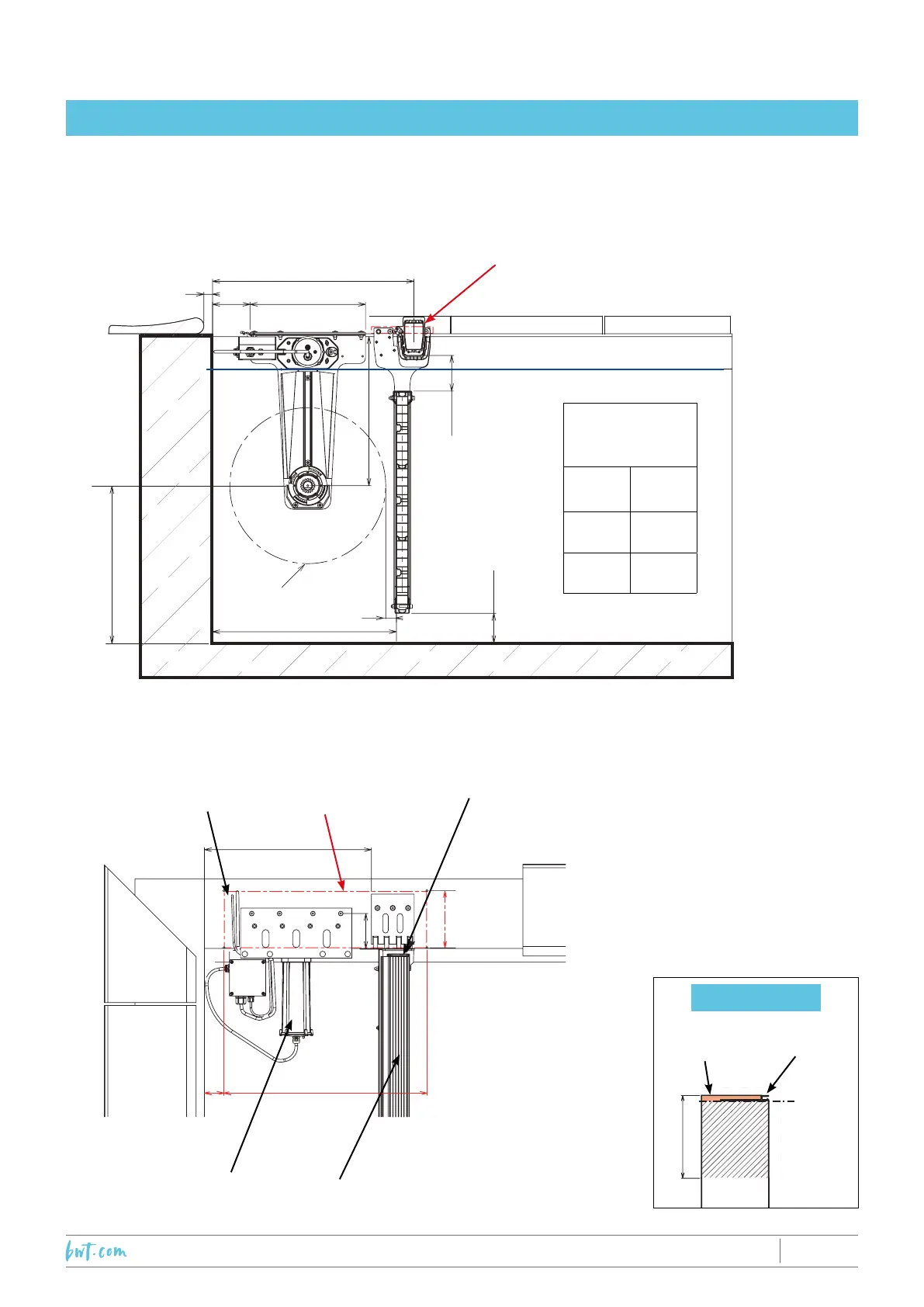 bwt.com