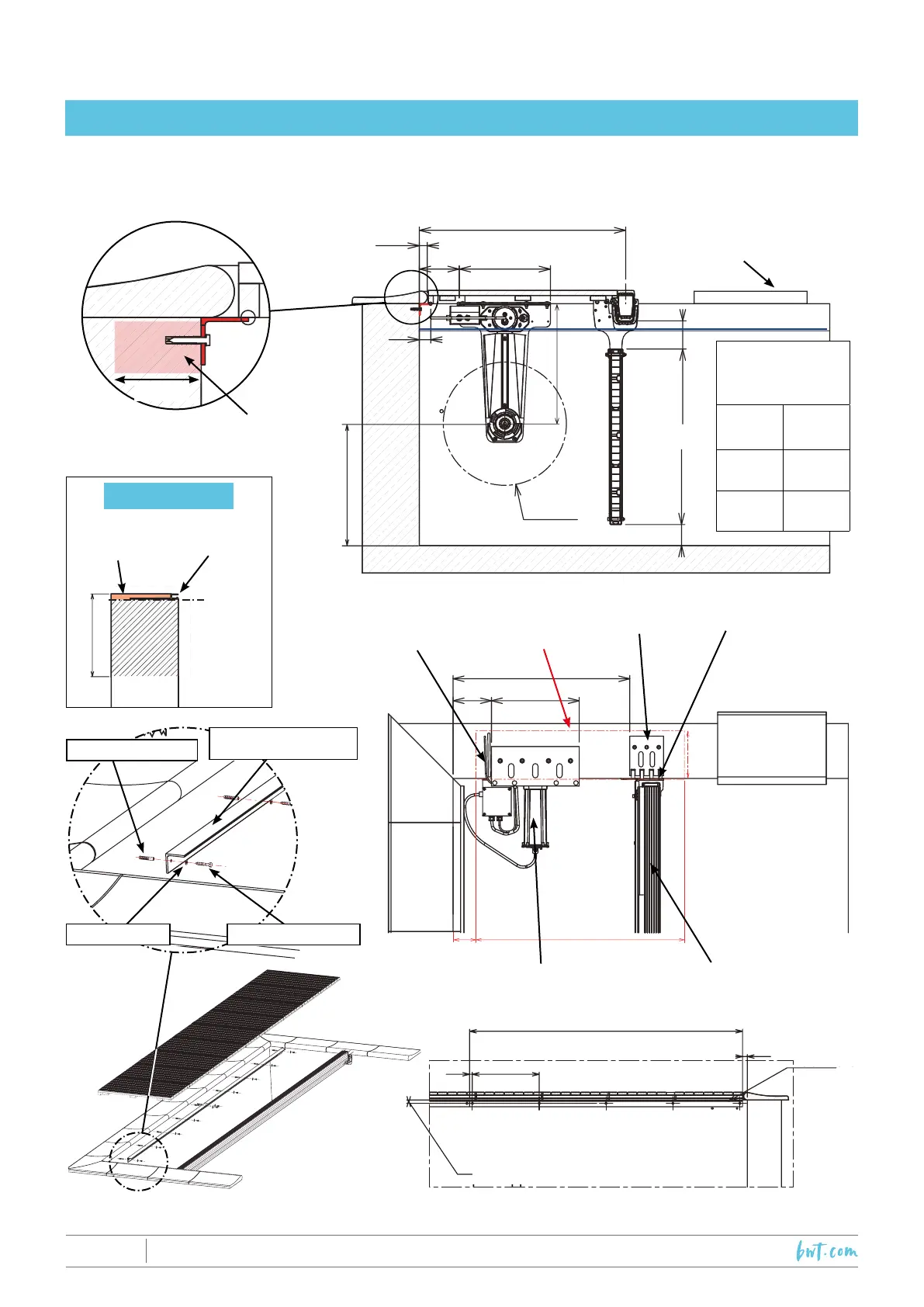 bwt.com