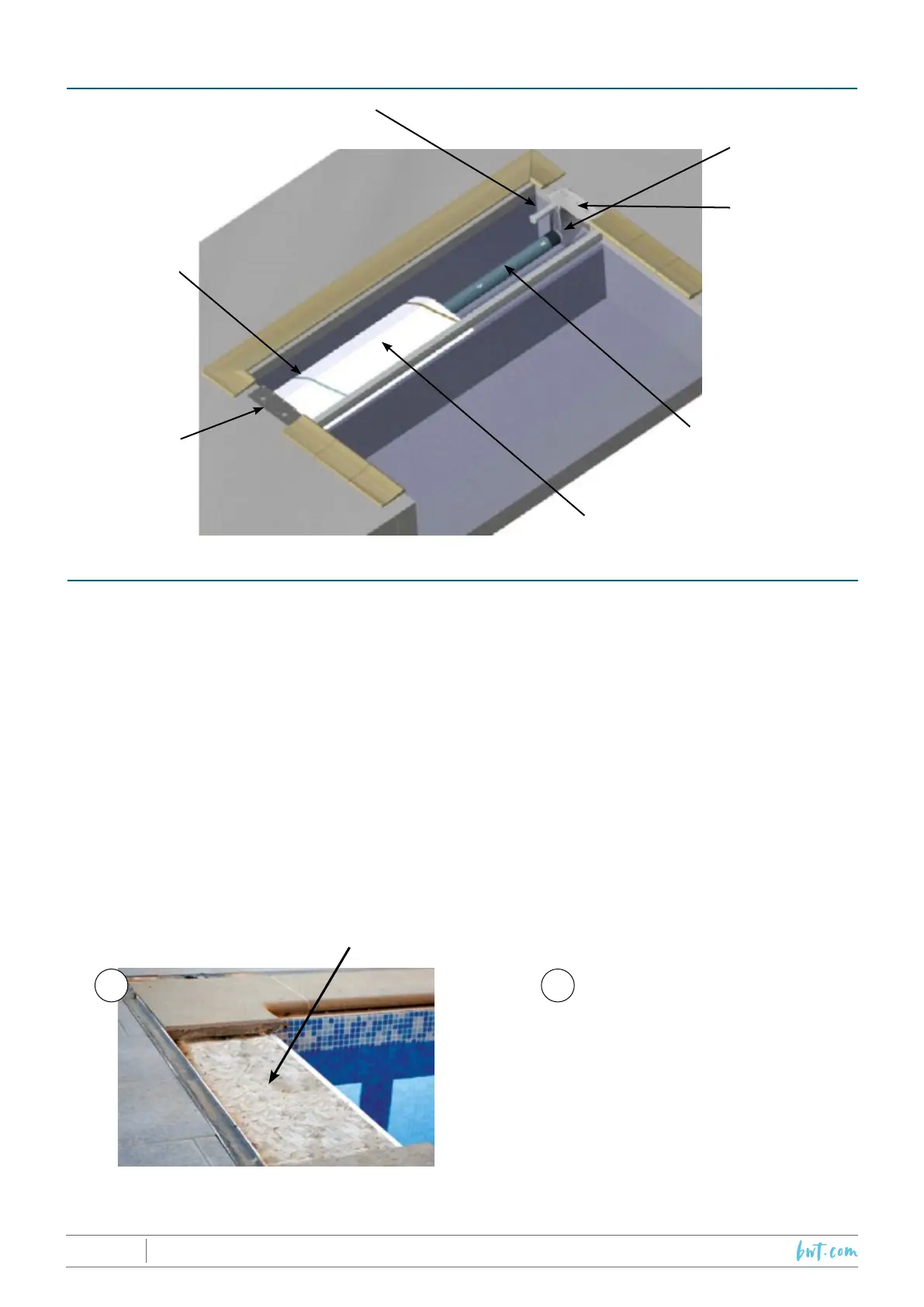 bwt.com