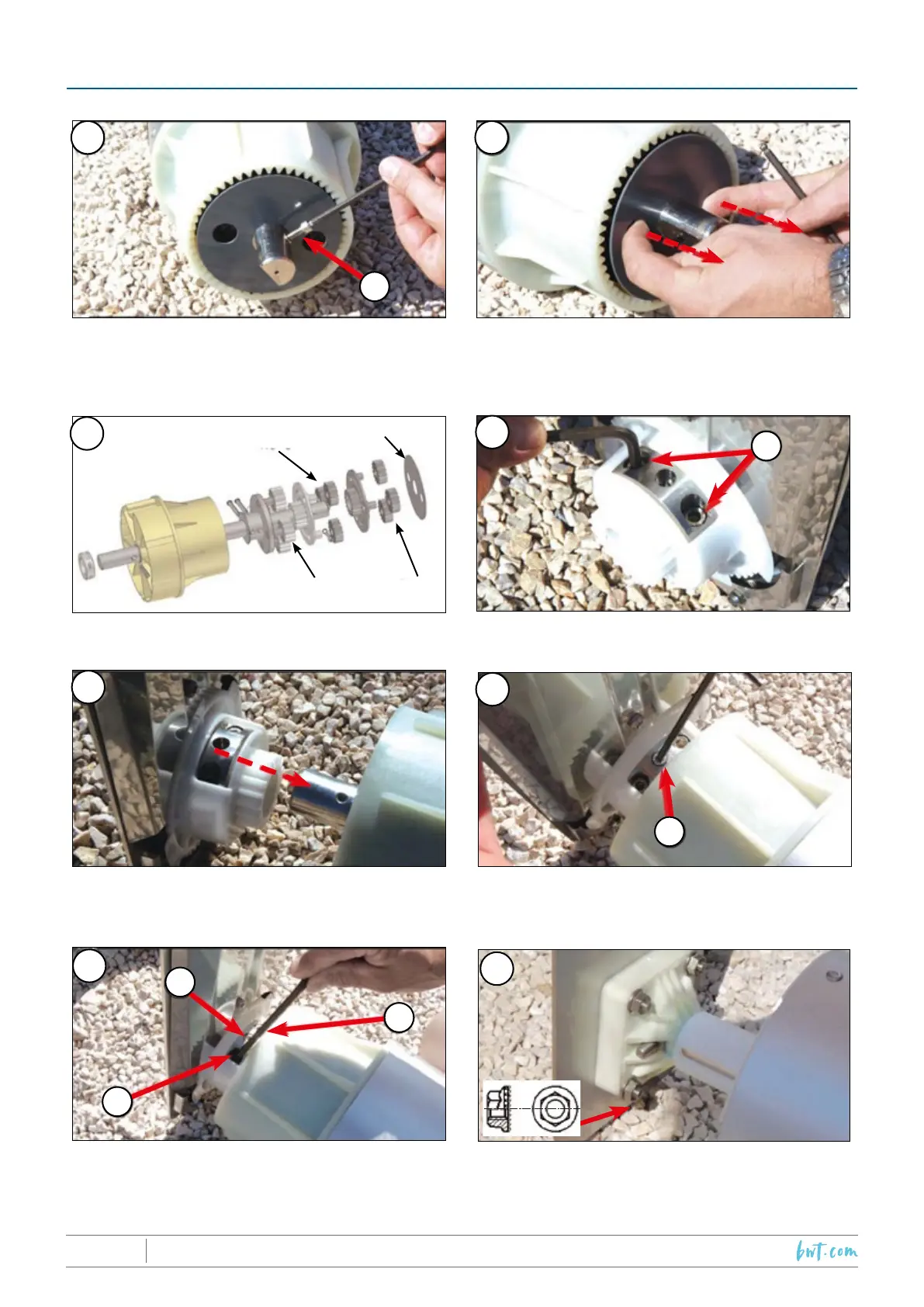 bwt.com