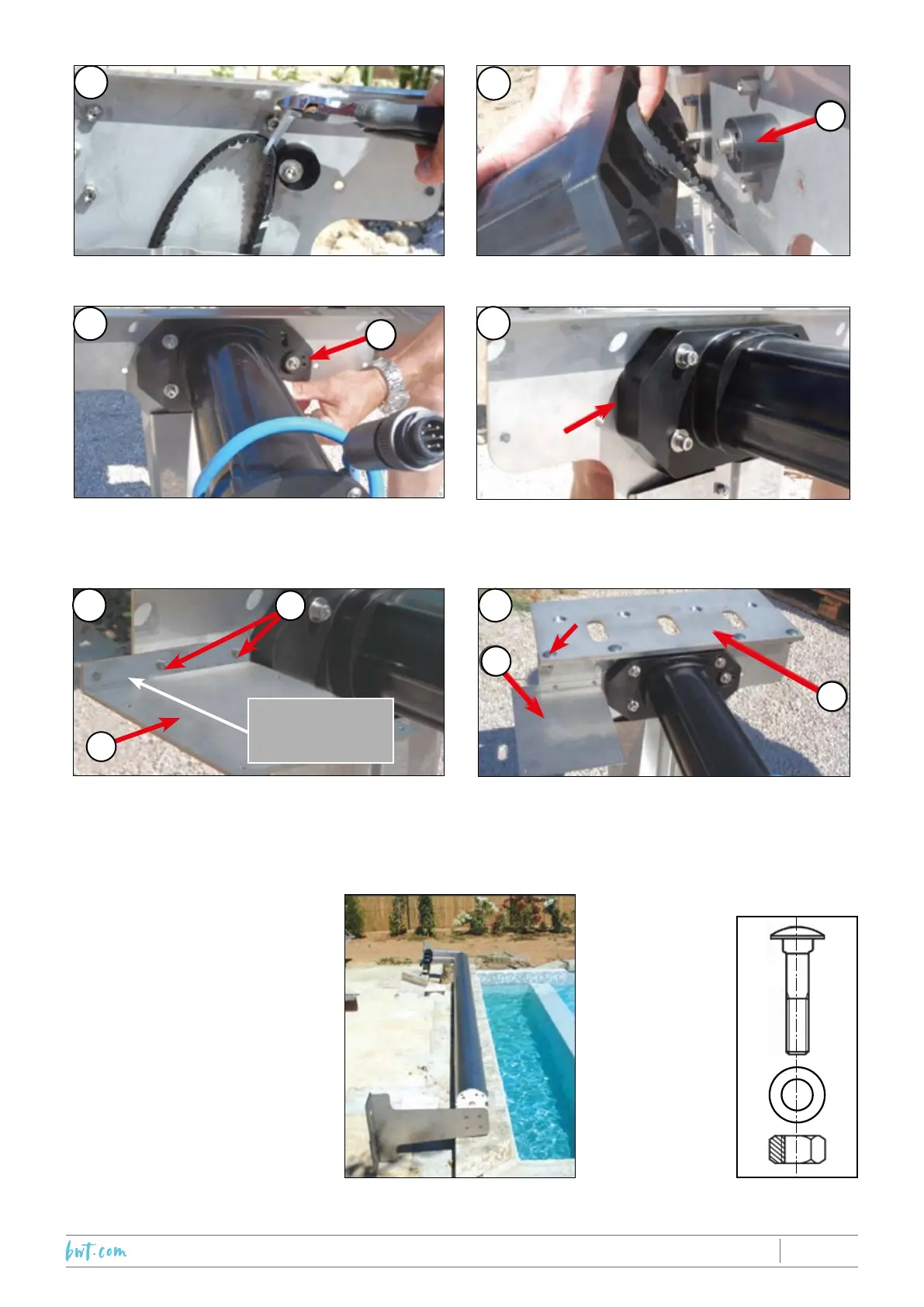 bwt.com