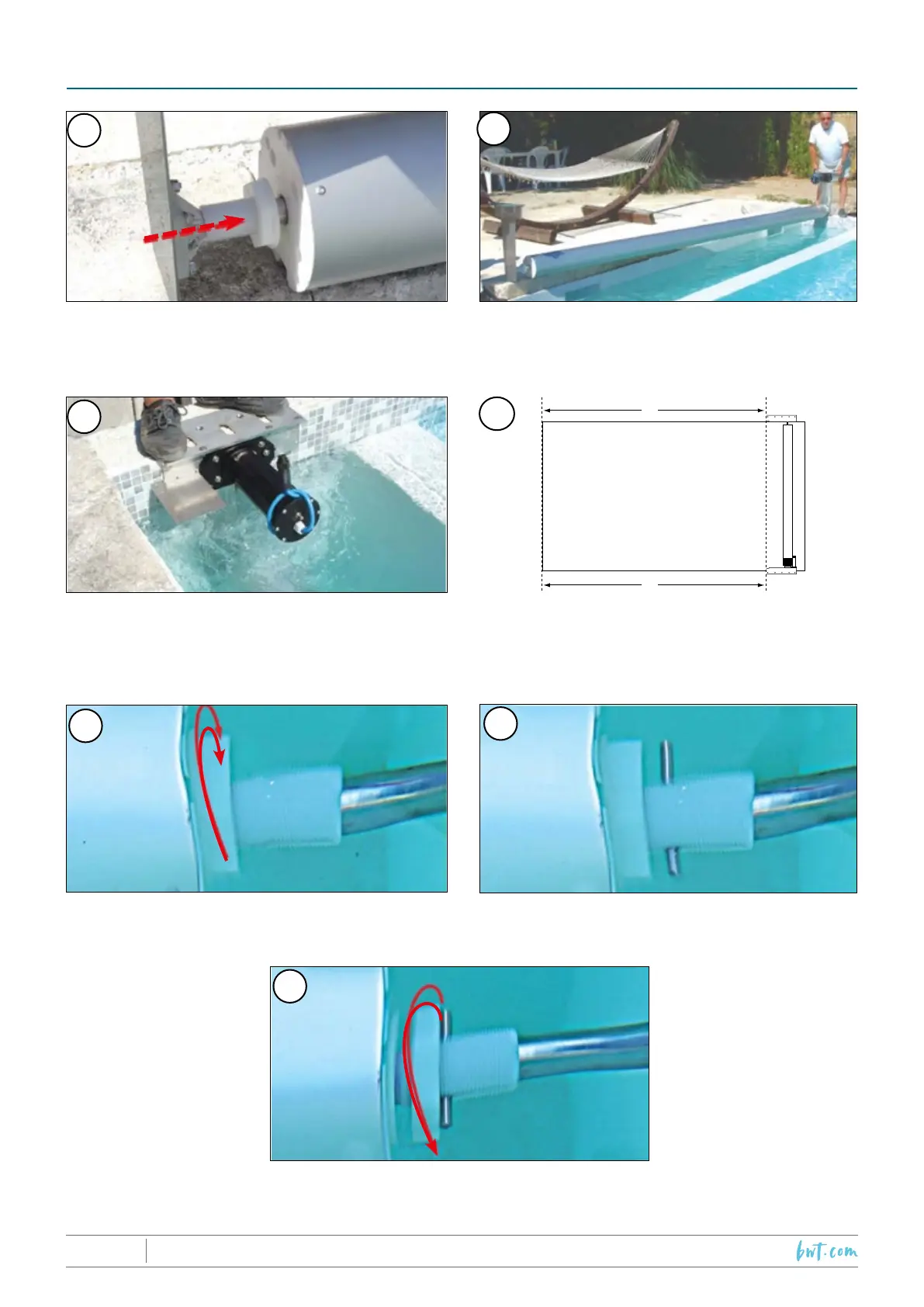 bwt.com