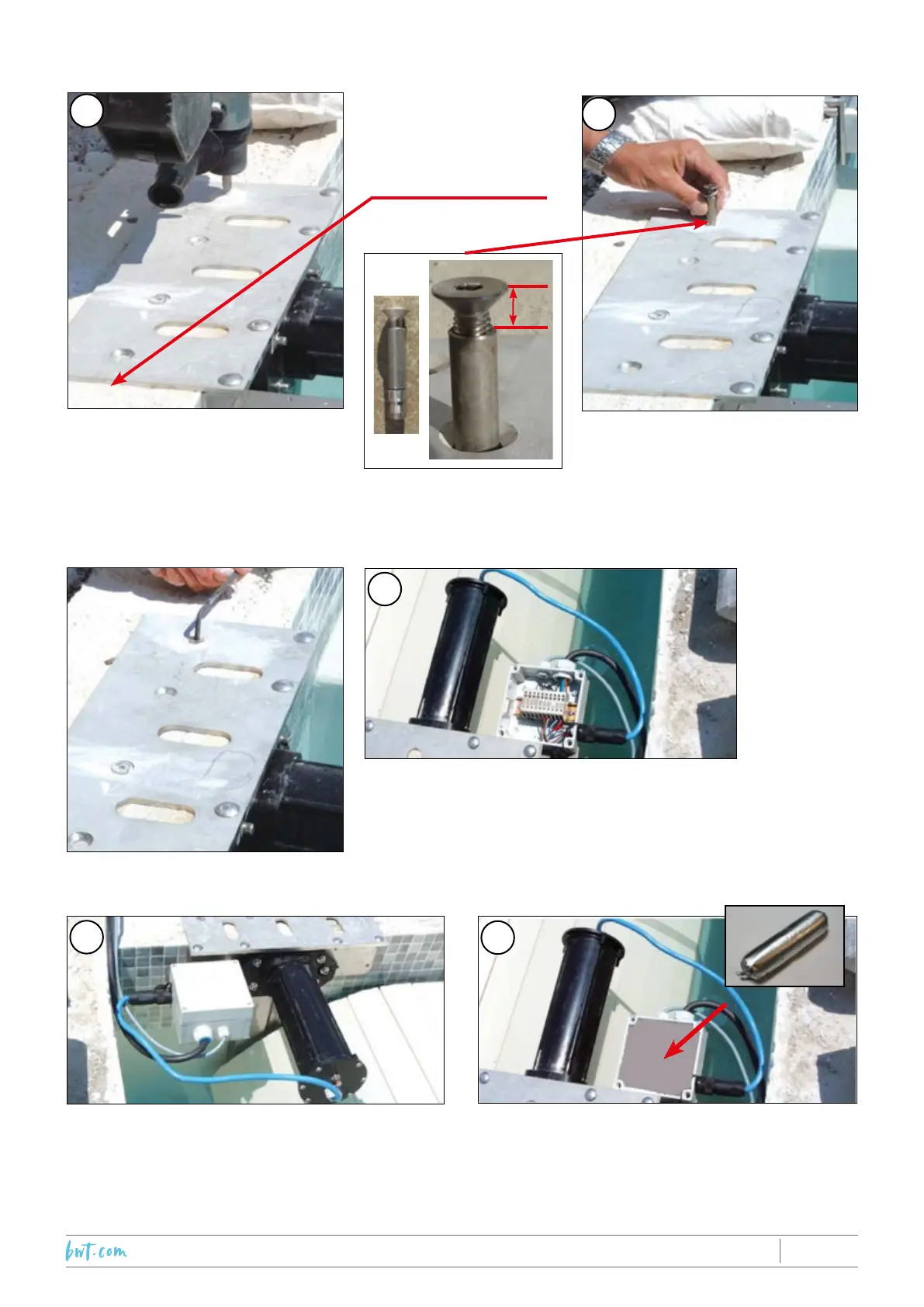 bwt.com