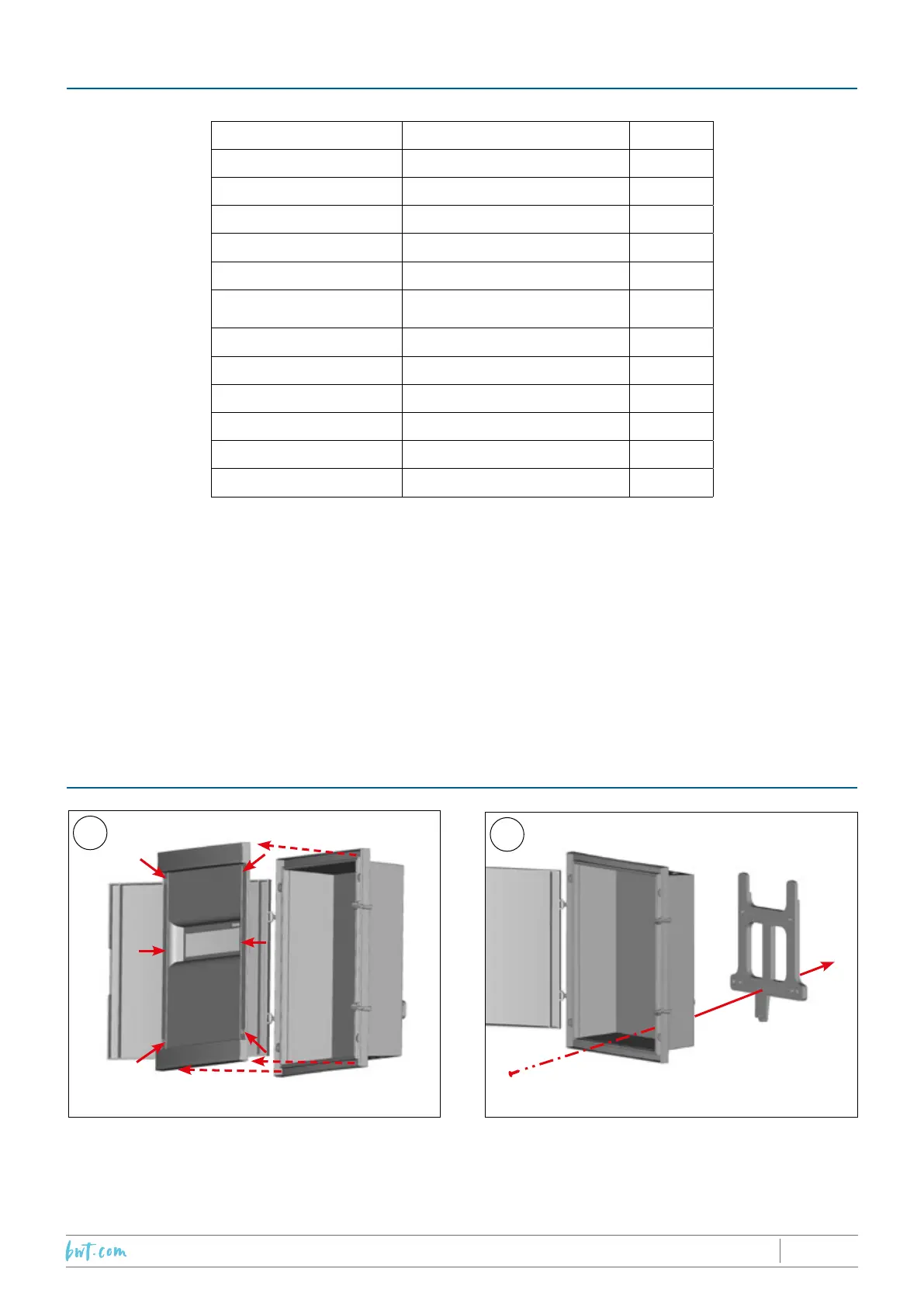 bwt.com