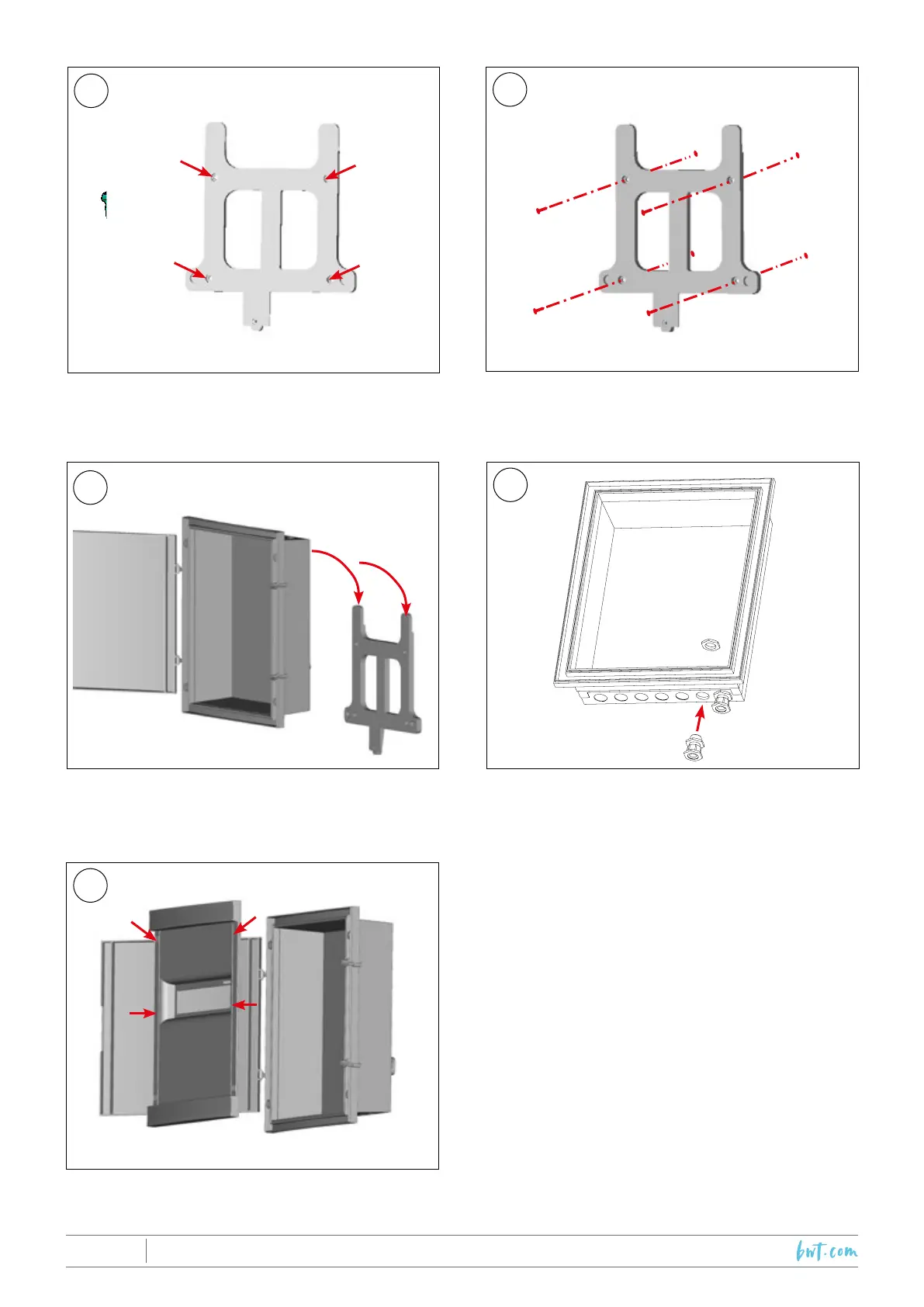 bwt.com