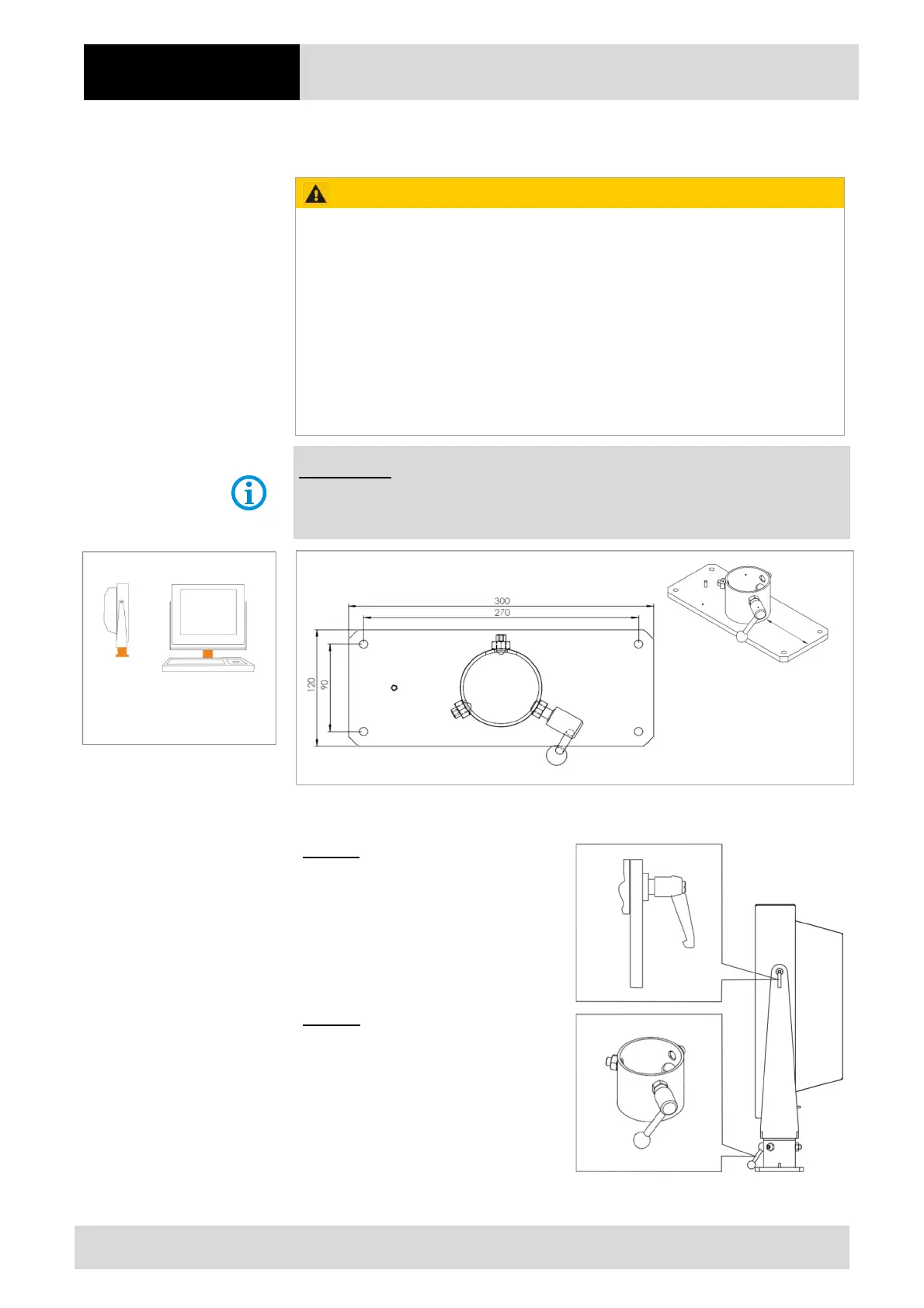 300

270

120

90