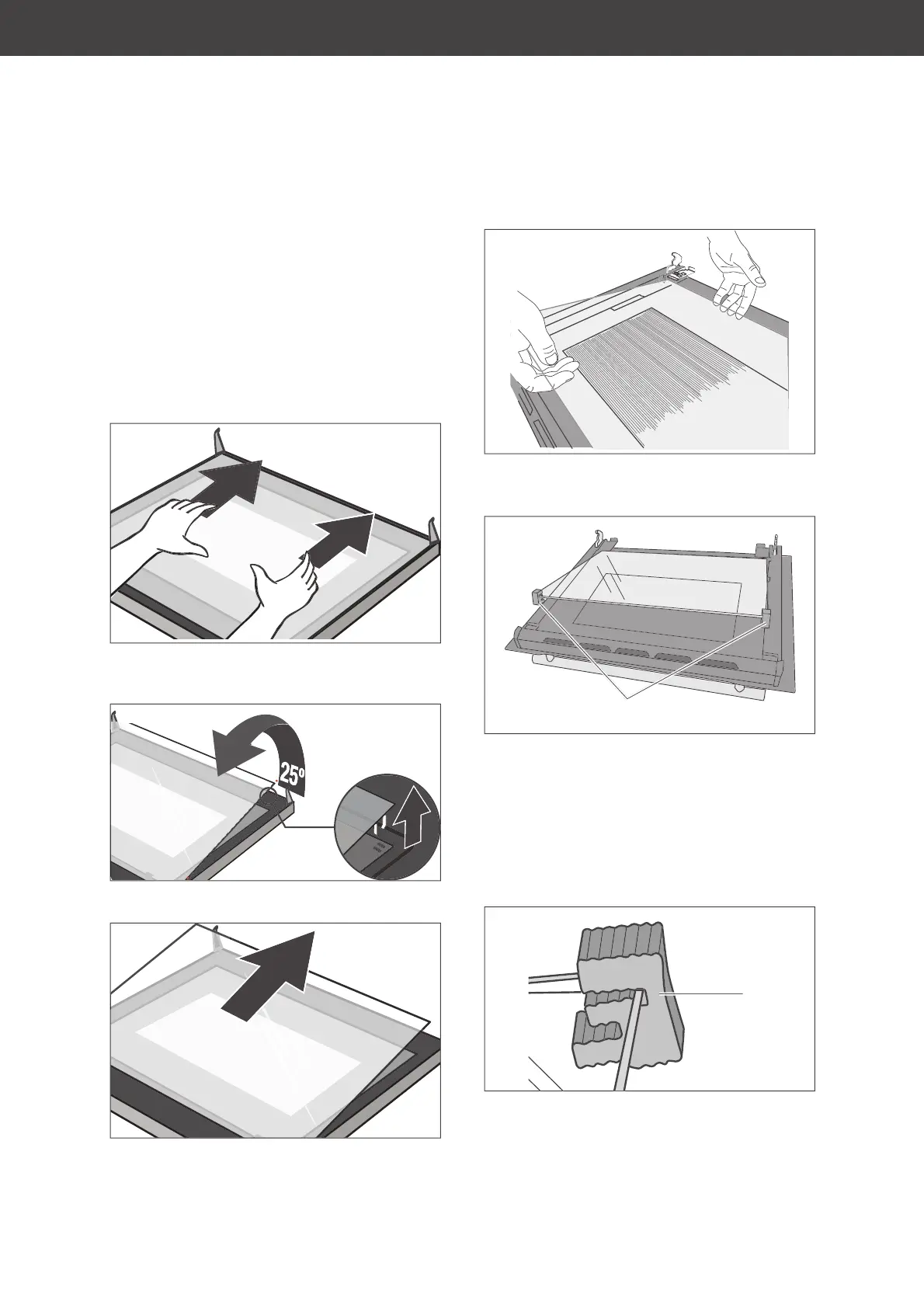 25°