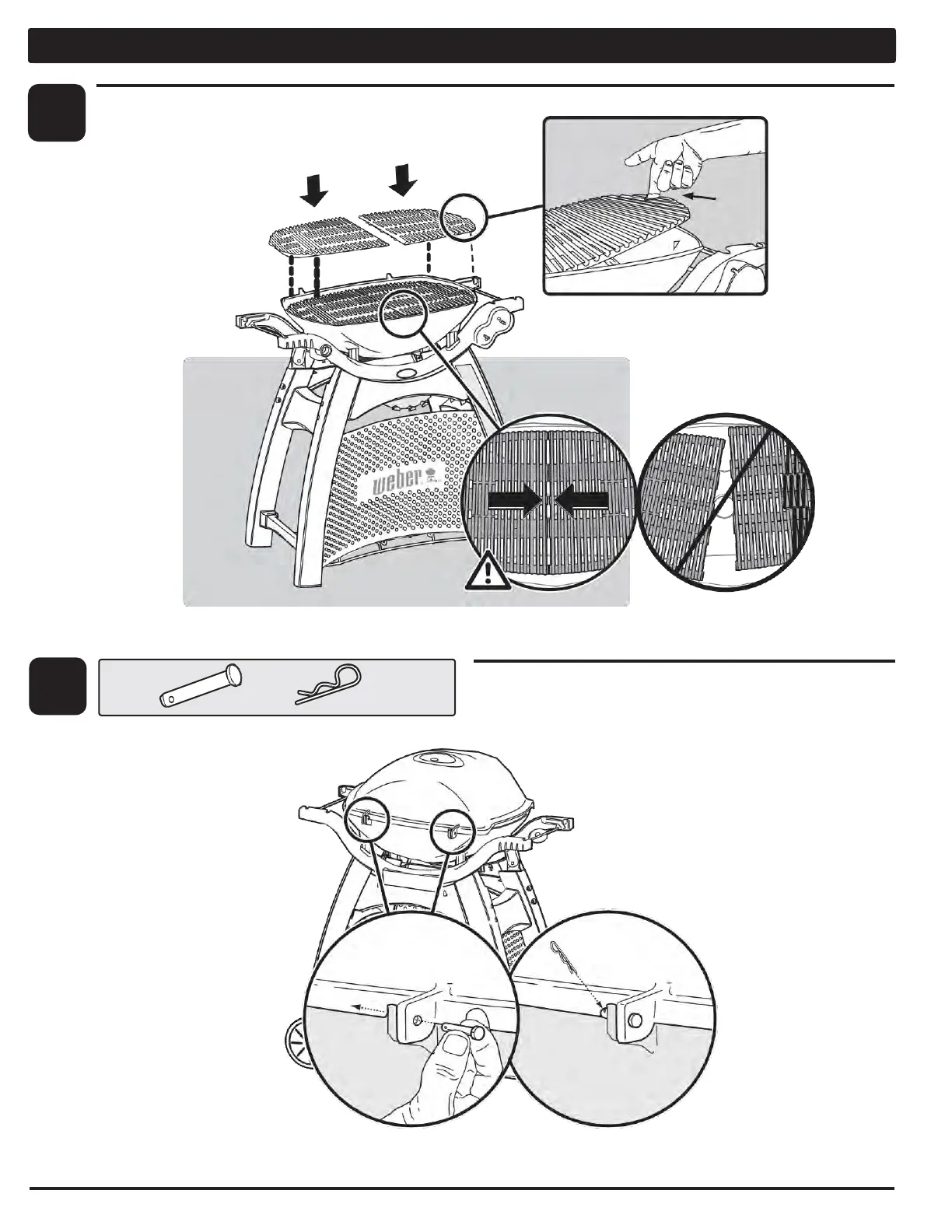 weber