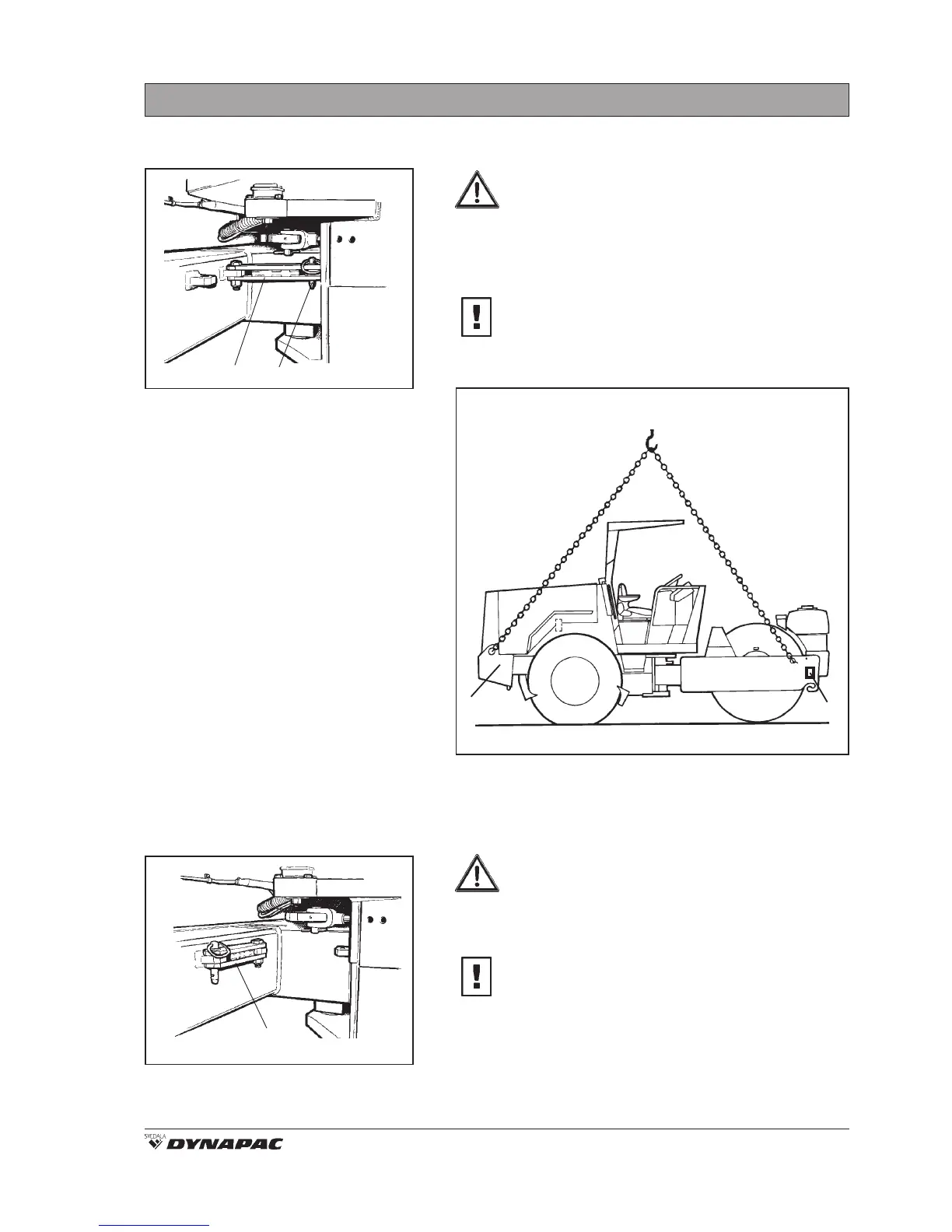 SVEDALA DYNAPAC